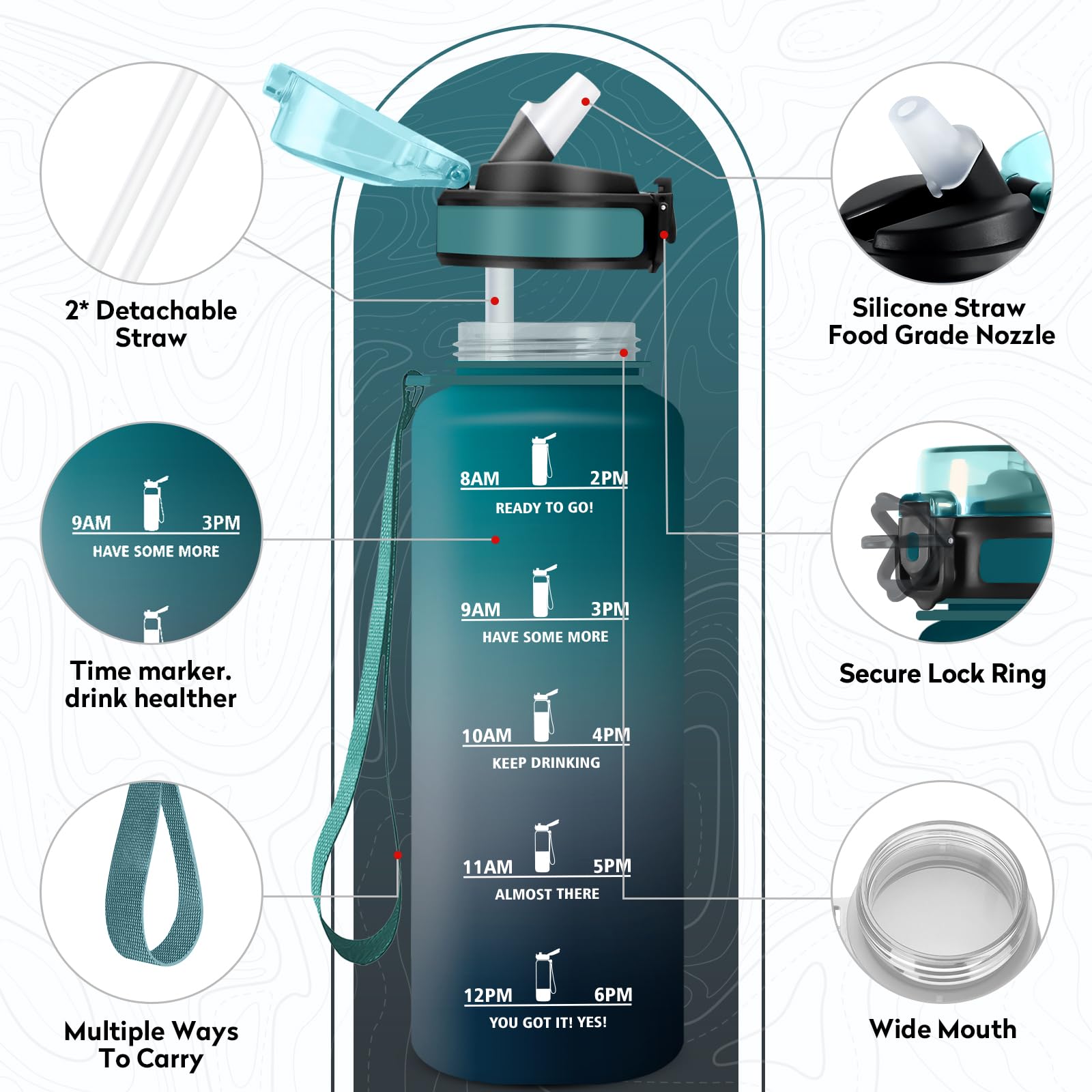 2* Detachable Straw

9AM 3PM
HAVE SOME MORE

Time marker. drink healther

Multiple Ways To Carry

8AM 2PM
READY TO GO!

9AM 3PM
HAVE SOME MORE

10AM 4PM
KEEP DRINKING

11AM 5PM
ALMOST THERE

12PM 6PM
YOU GOT IT! YES!

Silicone Straw Food Grade Nozzle

Secure Lock Ring

Wide Mouth