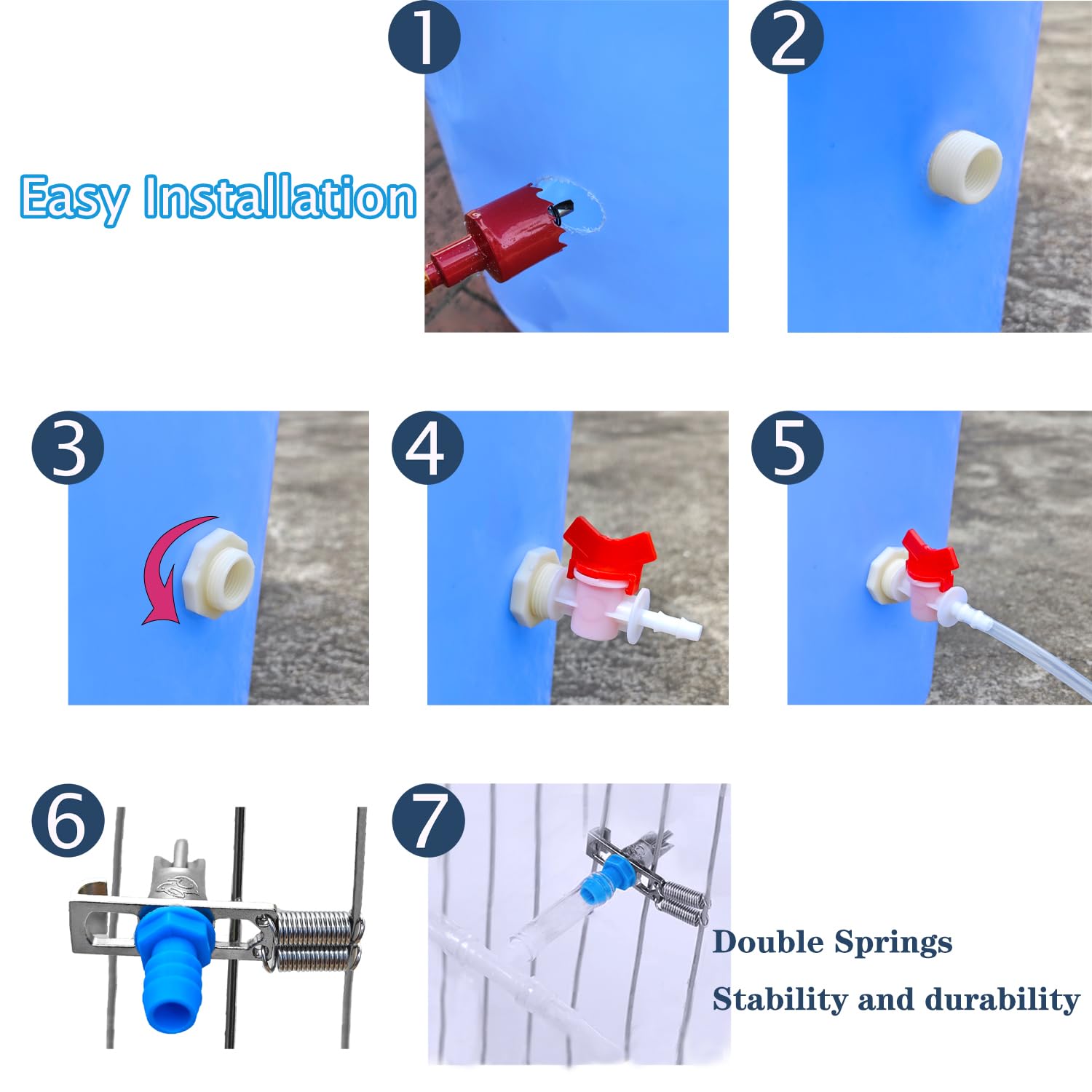 Easy Installation

1

2

3

4

5

6

7

Double Springs

Stability and durability