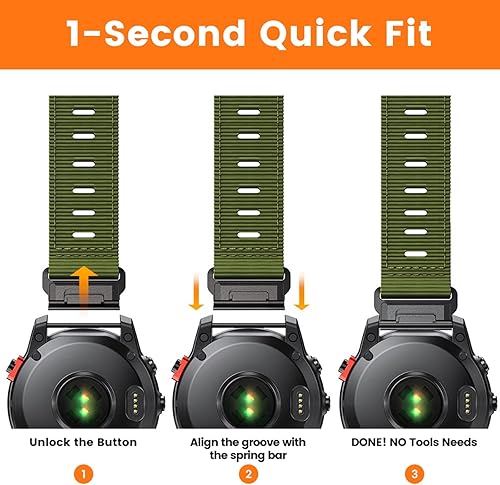 1-Second Quick Fit

Unlock the Button

1

Align the groove with the spring bar

2

DONE! NO Tools Needs

3