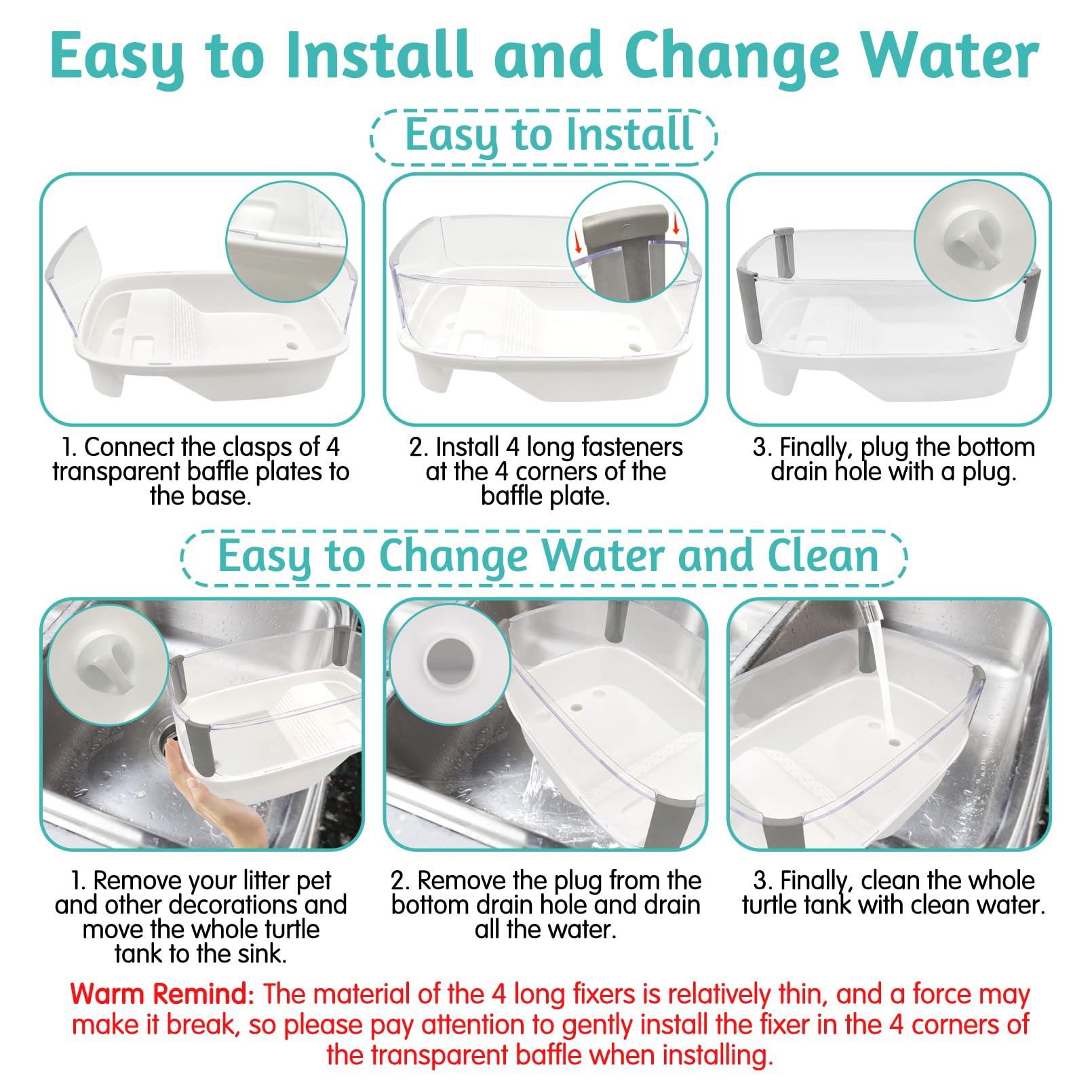 Easy to Install and Change Water

Easy to Install

1. Connect the clasps of 4 transparent baffle plates to the base.

2. Install 4 long fasteners at the 4 corners of the baffle plate.

3. Finally, plug the bottom drain hole with a plug.

Easy to Change Water and Clean

1. Remove your litter pet and other decorations and move the whole turtle tank to the sink.

2. Remove the plug from the bottom drain hole and drain all the water.

3. Finally, clean the whole turtle tank with clean water.

Warm Remind: The material of the 4 long fixers is relatively thin, and a force may make it break, so please pay attention to gently install the fixer in the 4 corners of the transparent baffle when installing.