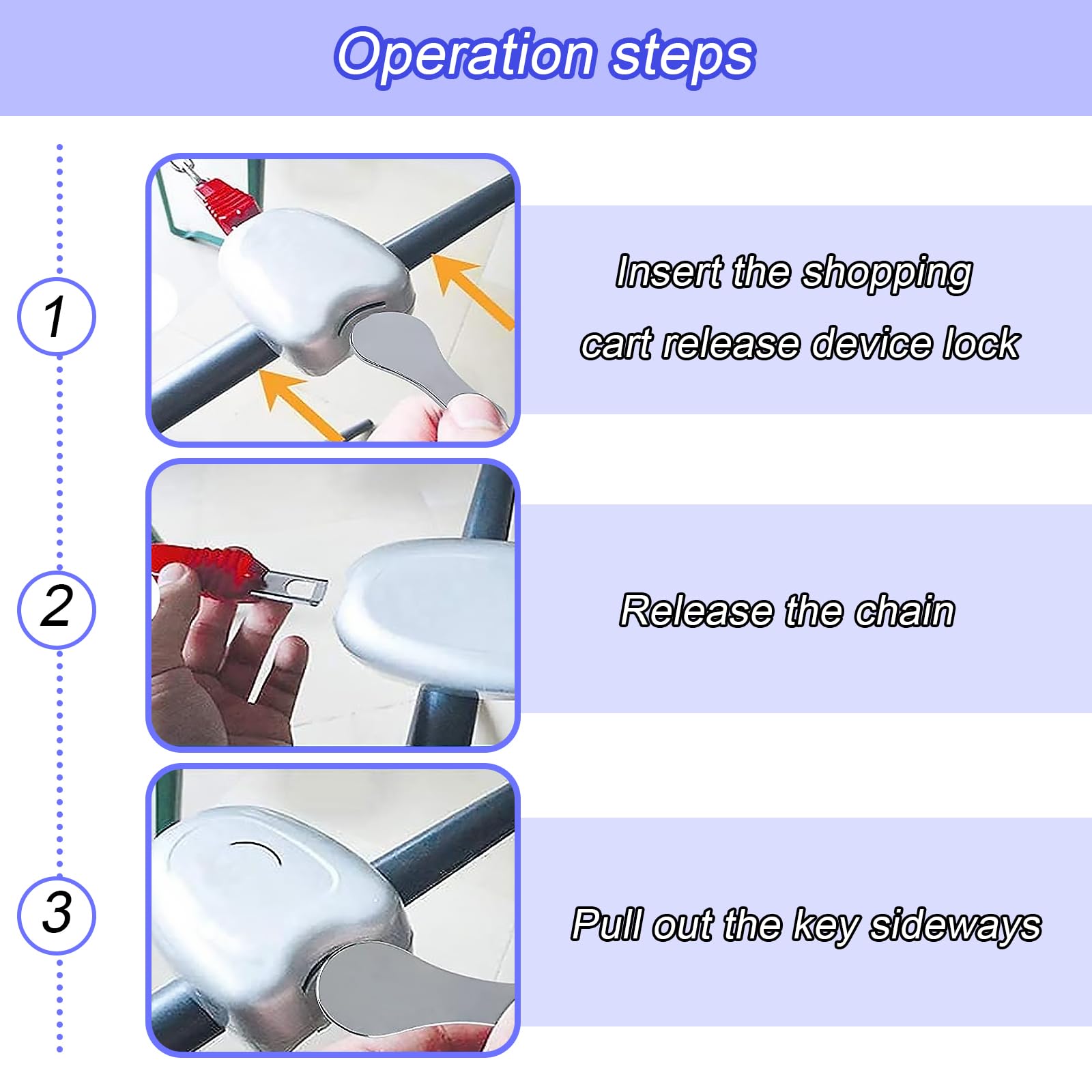 Operation steps

1

Insert the shopping cart release device lock

2

Release the chain

3

Pull out the key sideways