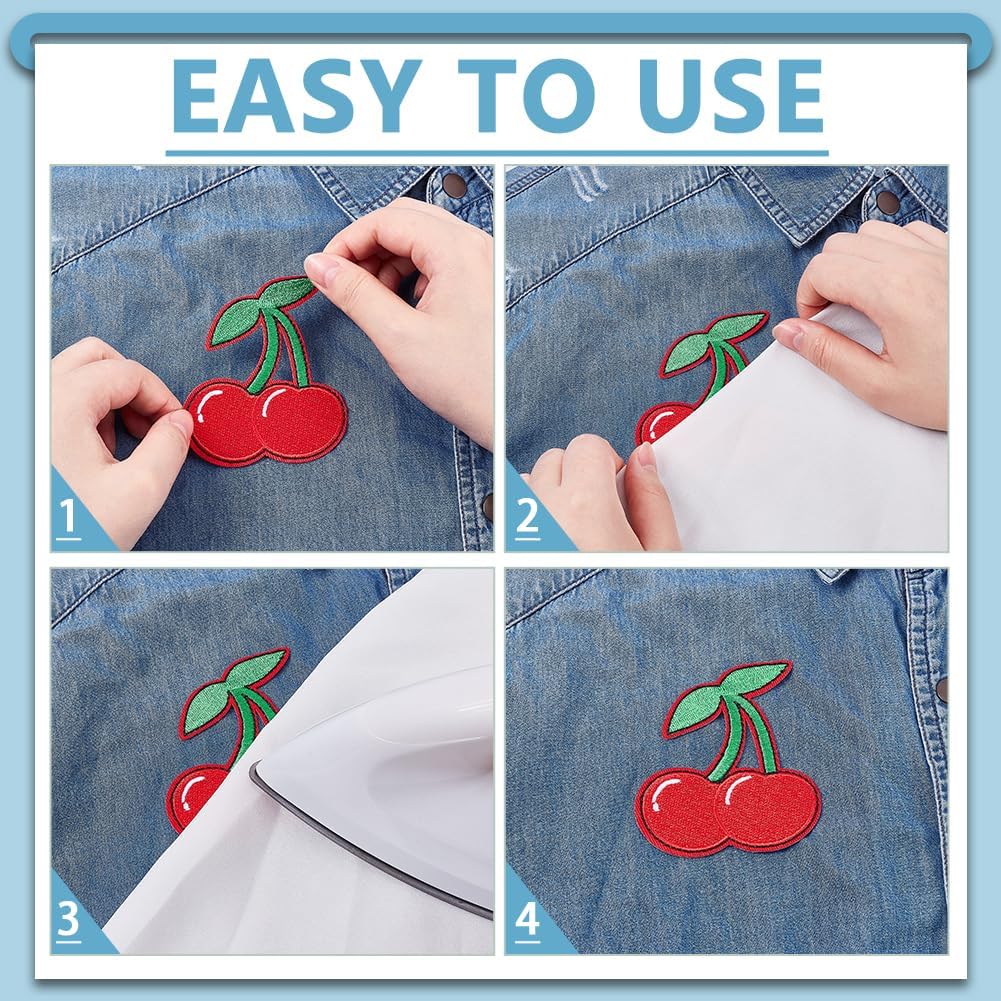 EASY TO USE

1

2

3

4