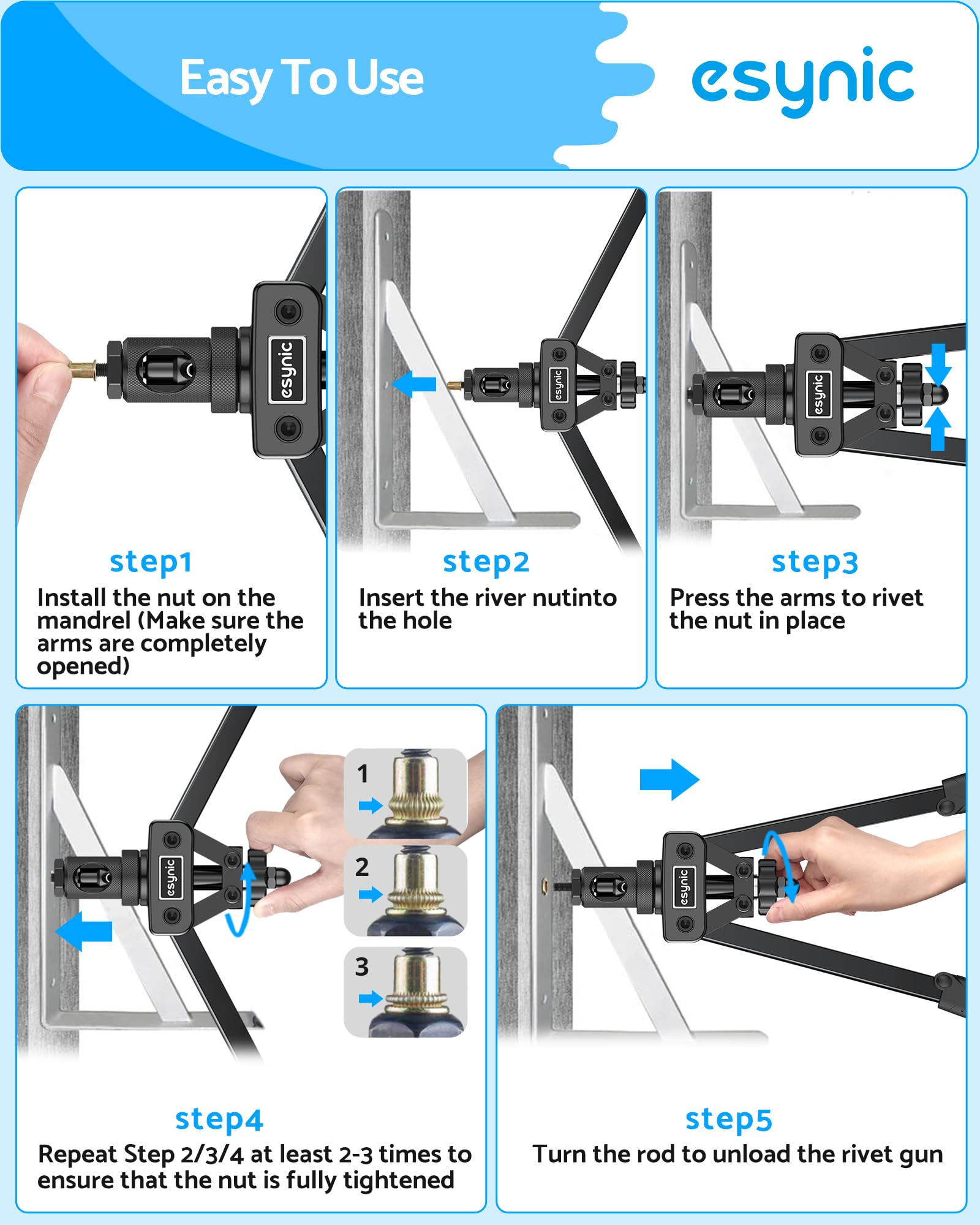 Easy To Use

esynic

esynic

step1
Install the nut on the mandrel (Make sure the arms are completely opened)

esynic

step2
Insert the river nutinto the hole

esynic

step3
Press the arms to rivet the nut in place

esynic

1

2

3

step4
Repeat Step 2/3/4 at least 2-3 times to ensure that the nut is fully tightened

esynic

step5
Turn the rod to unload the rivet gun