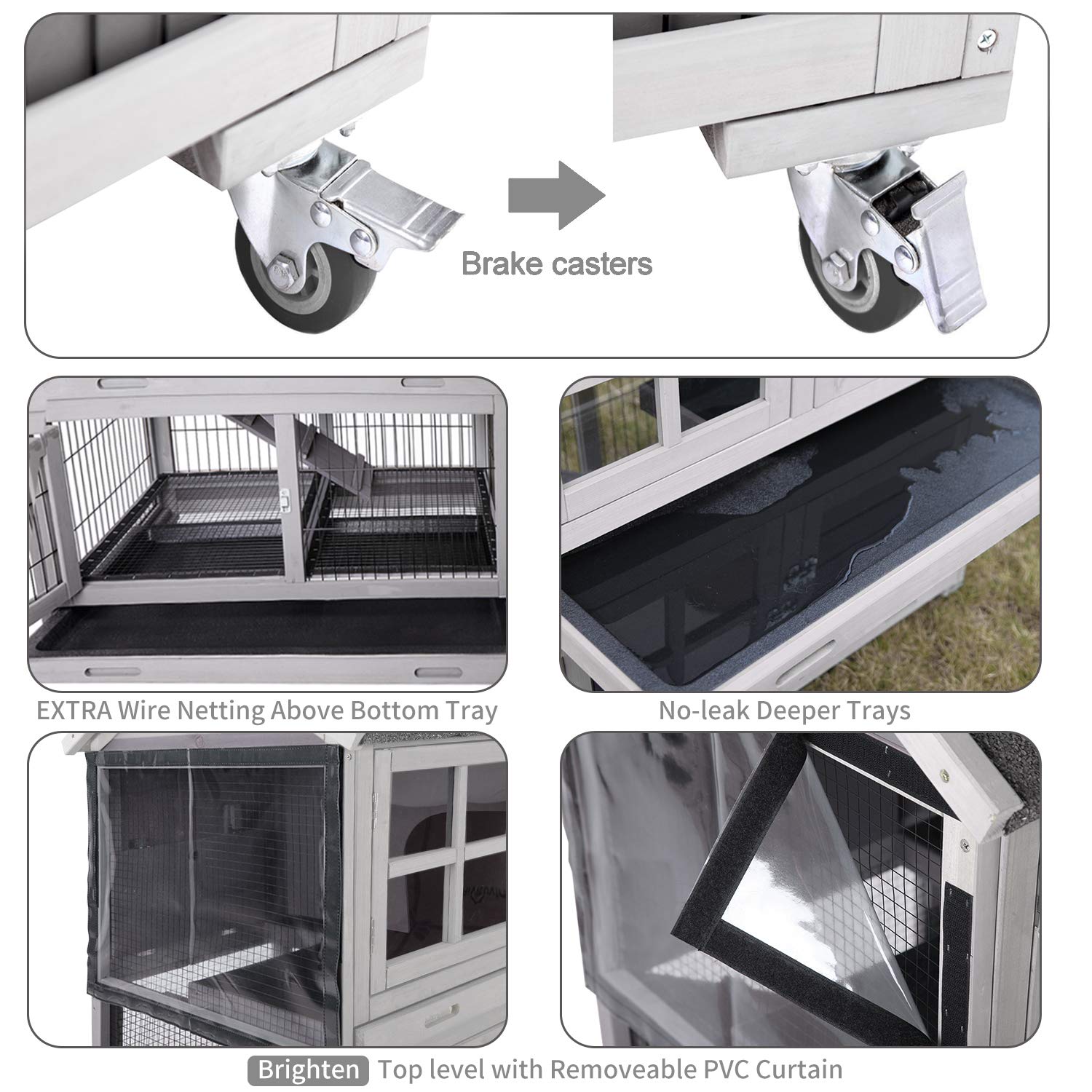 Brake casters

EXTRA Wire Netting Above Bottom Tray

No-leak Deeper Trays

Brighten Top level with Removeable PVC Curtain