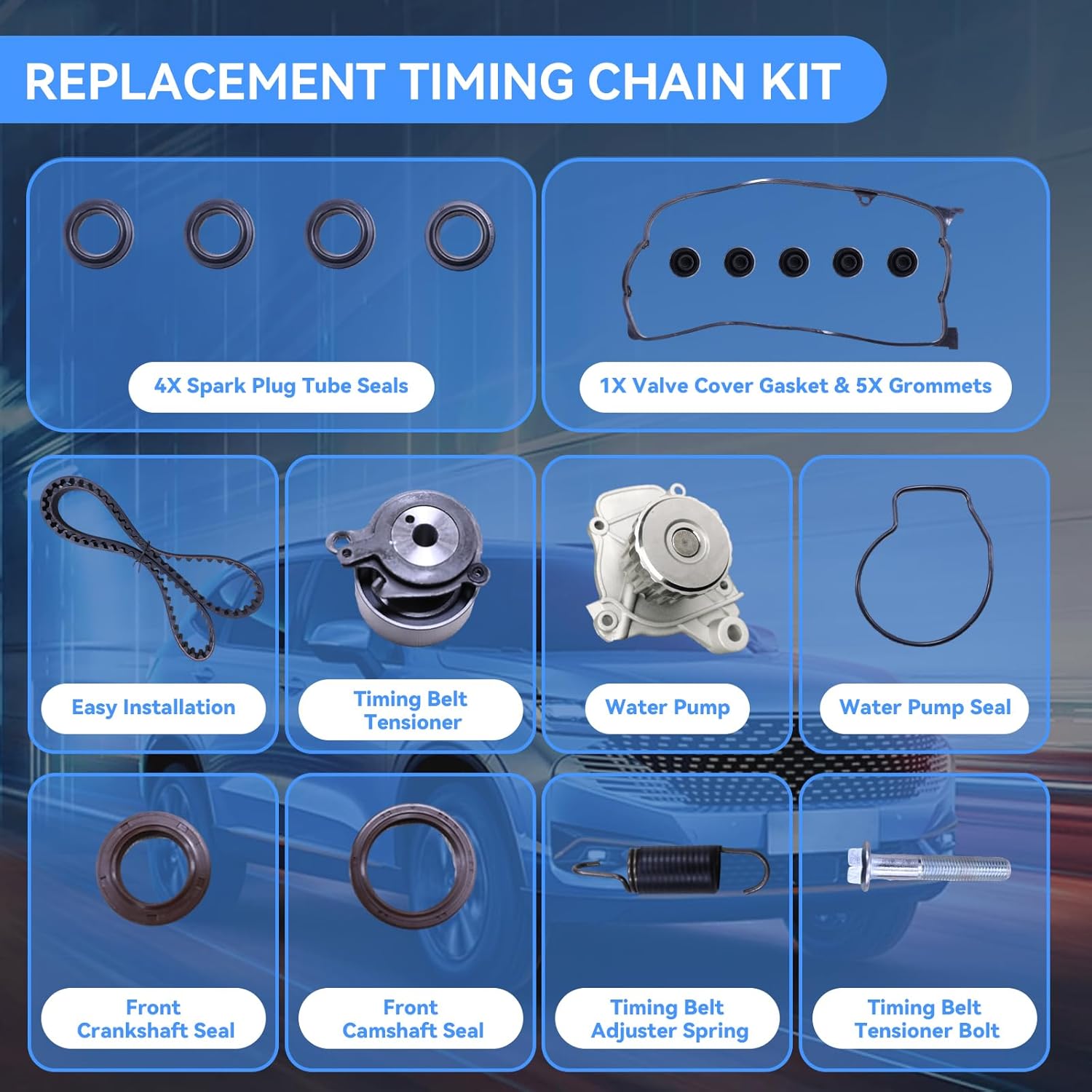 REPLACEMENT TIMING CHAIN KIT

4X Spark Plug Tube Seals

1X Valve Cover Gasket & 5X Grommets

Easy Installation

Timing Belt Tensioner

Water Pump

Water Pump Seal

Front Crankshaft Seal

Front Camshaft Seal

Timing Belt Adjuster Spring

Timing Belt Tensioner Bolt