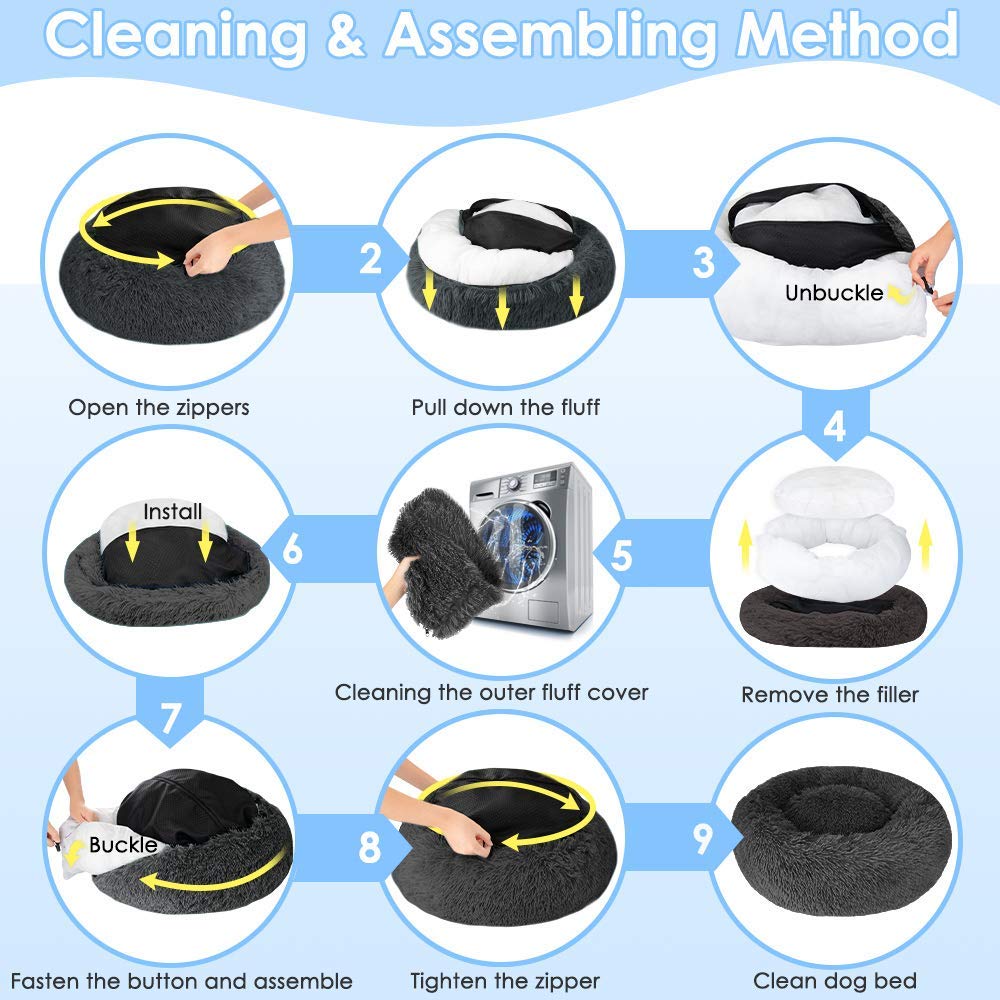 Cleaning & Assembling Method

Open the zippers

2

Pull down the fluff

3

Unbuckle

4

Remove the filler

5

Cleaning the outer fluff cover

6

Install

7

Buckle

Fasten the button and assemble

8

Tighten the zipper

9

Clean dog bed