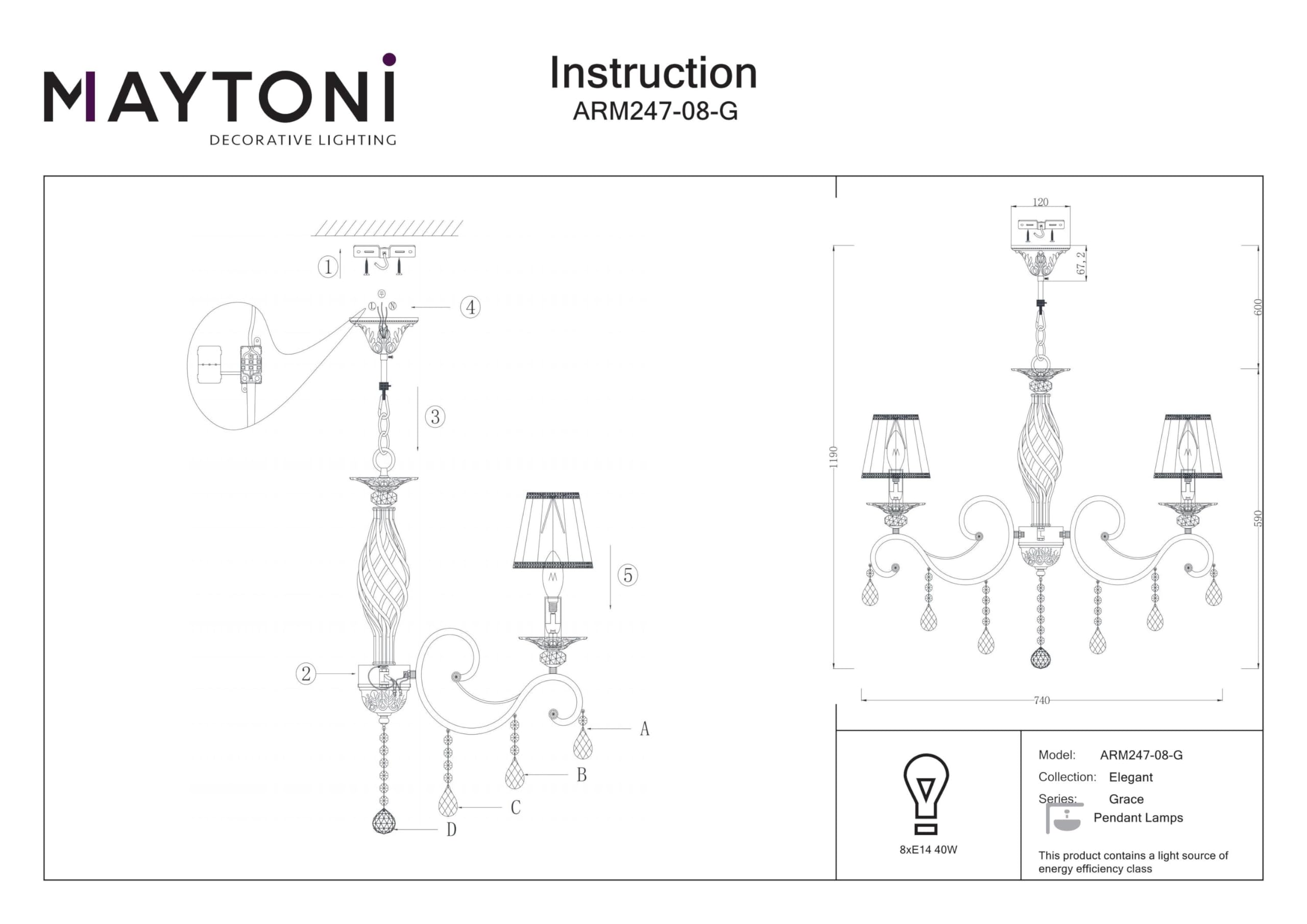 MAYTONI
DECORATIVE LIGHTING

Instruction
ARM247-08-G

1
4
L N
3
5
2
A
B
C
D

120
67,2
600
1190
590
740

8xE14 40W

Model: ARM247-08-G
Collection: Elegant
Series: Grace
Pendant Lamps

This product contains a light source of energy efficiency class