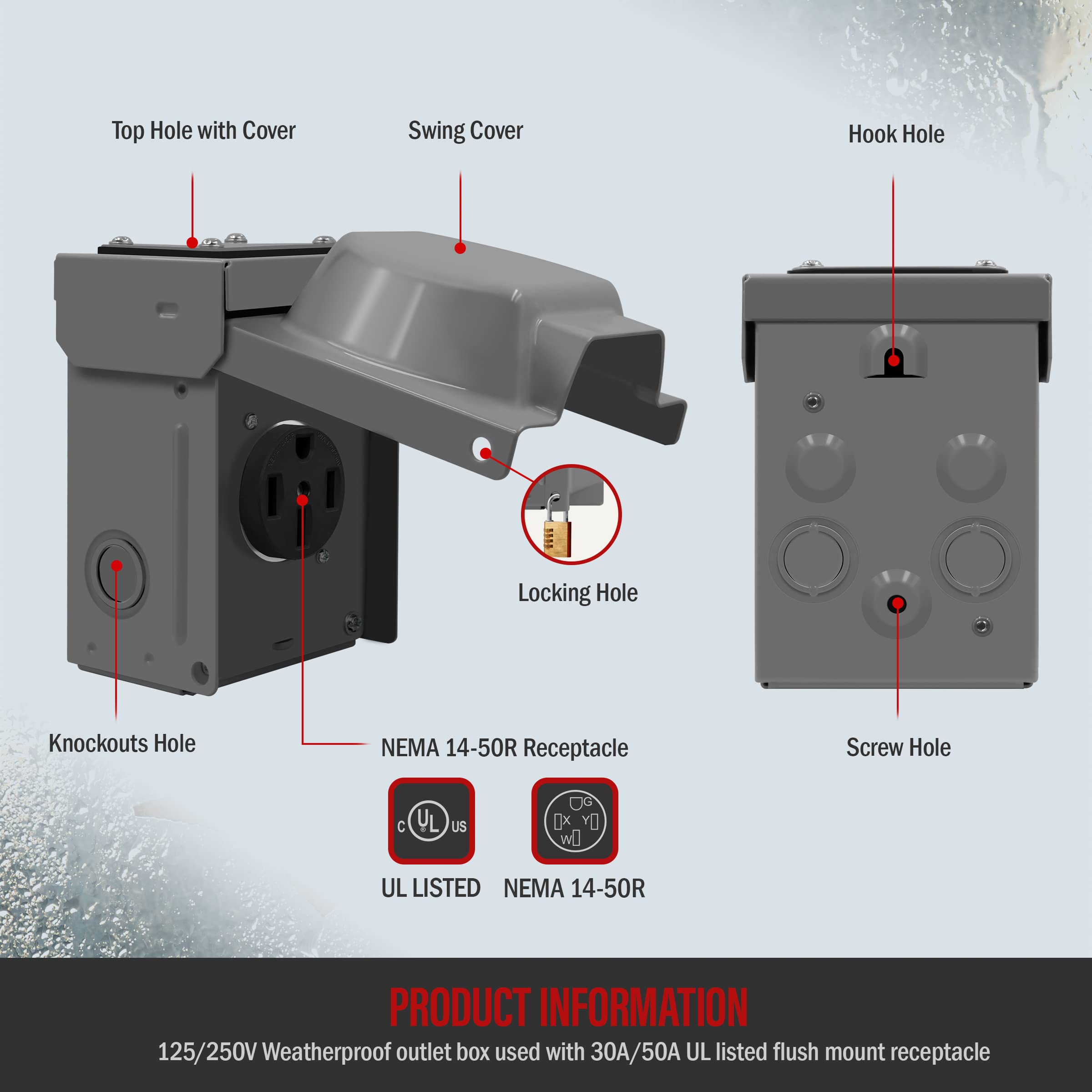 Top Hole with Cover

Swing Cover

Hook Hole

Locking Hole

Knockouts Hole

NEMA 14-50R Receptacle

Screw Hole

C UL US

G X Y W

UL LISTED

NEMA 14-50R

PRODUCT INFORMATION

125/250V Weatherproof outlet box used with 30A/50A UL listed flush mount receptacle