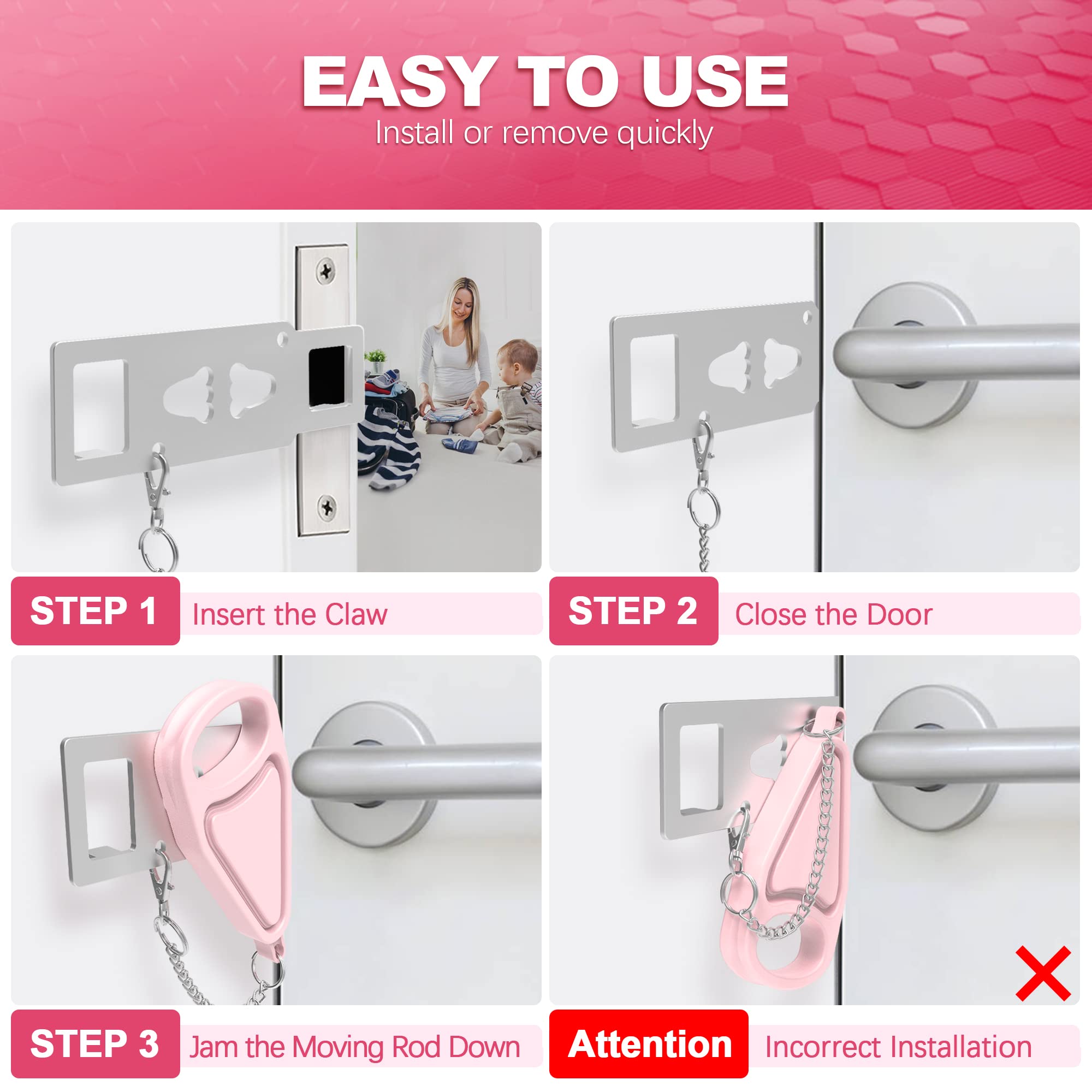 EASY TO USE
Install or remove quickly

STEP 1 Insert the Claw

STEP 2 Close the Door

STEP 3 Jam the Moving Rod Down

Attention Incorrect Installation