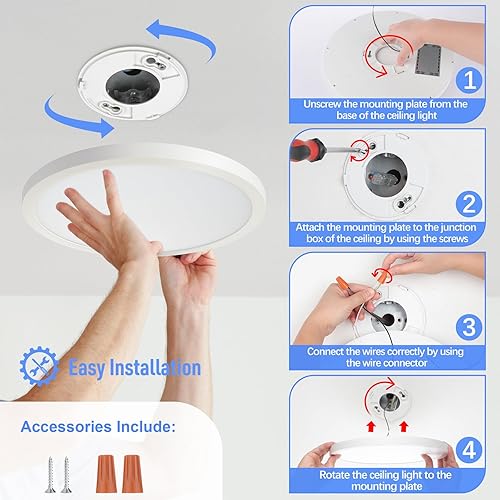 Easy Installation

Accessories Include:

1
Unscrew the mounting plate from the base of the ceiling light

2
Attach the mounting plate to the junction box of the ceiling by using the screws

3
Connect the wires correctly by using the wire connector

4
Rotate the ceiling light to the mounting plate