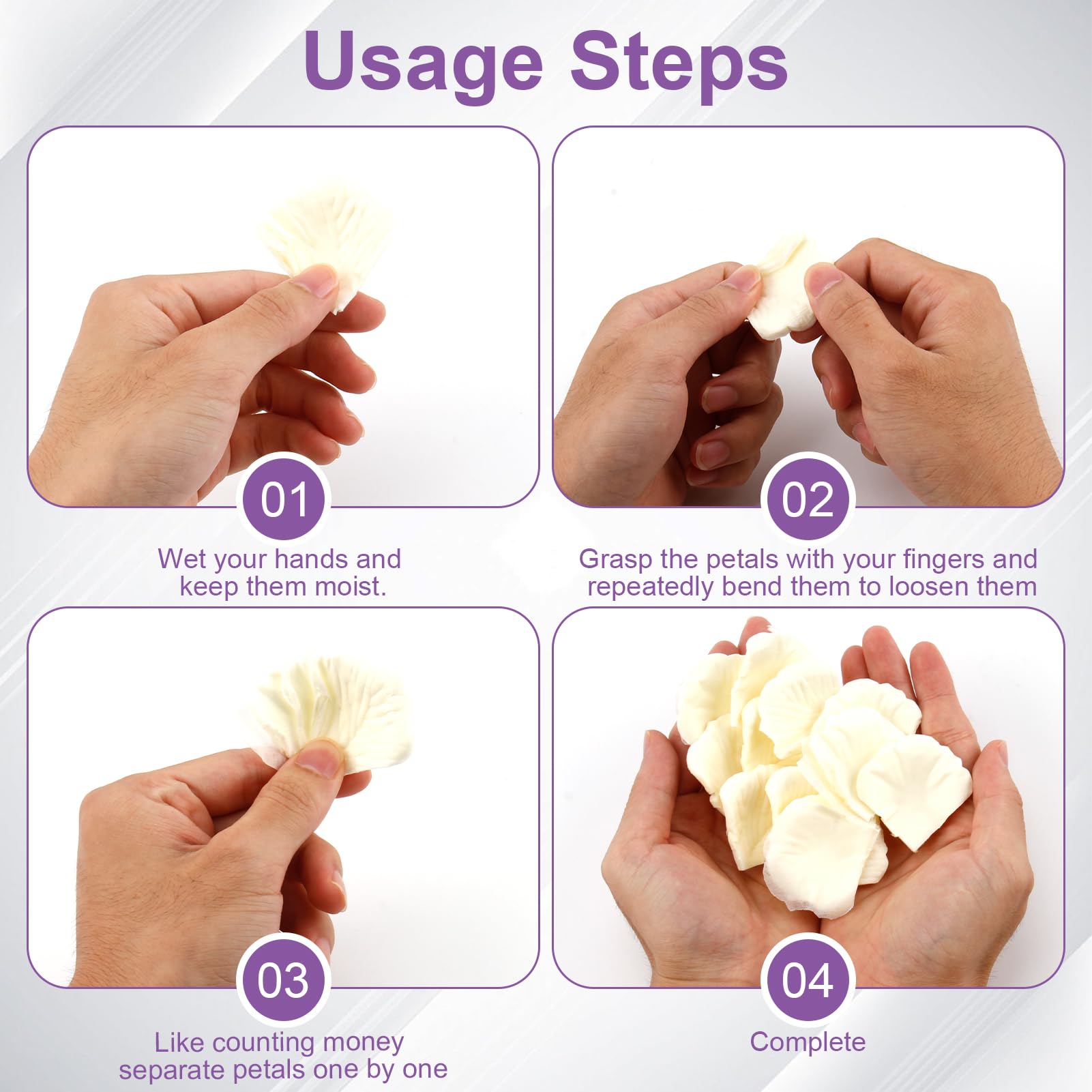 Usage Steps

01

Wet your hands and keep them moist.

02

Grasp the petals with your fingers and repeatedly bend them to loosen them

03

Like counting money separate petals one by one

04

Complete