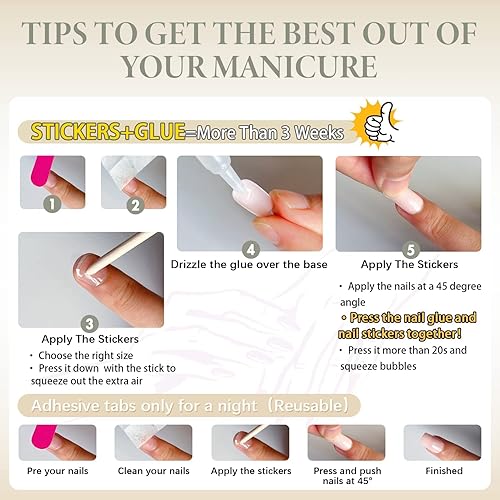 TIPS TO GET THE BEST OUT OF YOUR MANICURE

STICKERS+GLUE=More Than 3 Weeks

1

2

3
Apply The Stickers
• Choose the right size
• Press it down with the stick to squeeze out the extra air

4
Drizzle the glue over the base

5
Apply The Stickers
• Apply the nails at a 45 degree angle
• Press the nail glue and nail stickers together!
• Press it more than 20s and squeeze bubbles

Adhesive tabs only for a night（Reusable）

Pre your nails

Clean your nails

Apply the stickers

Press and push nails at 45°

Finished