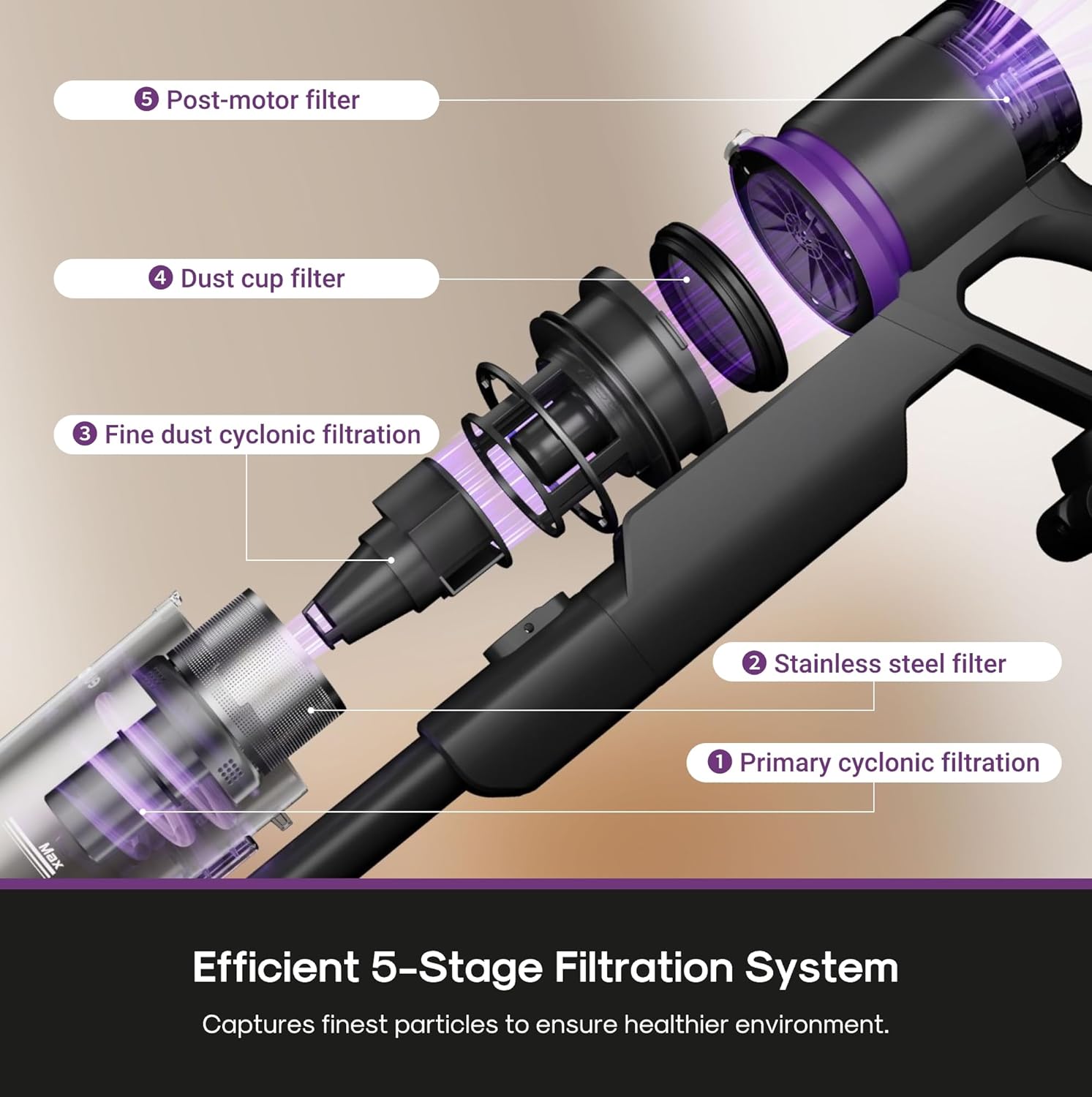 5 Post-motor filter

4 Dust cup filter

3 Fine dust cyclonic filtration

2 Stainless steel filter

1 Primary cyclonic filtration

Max

Efficient 5-Stage Filtration System

Captures finest particles to ensure healthier environment.