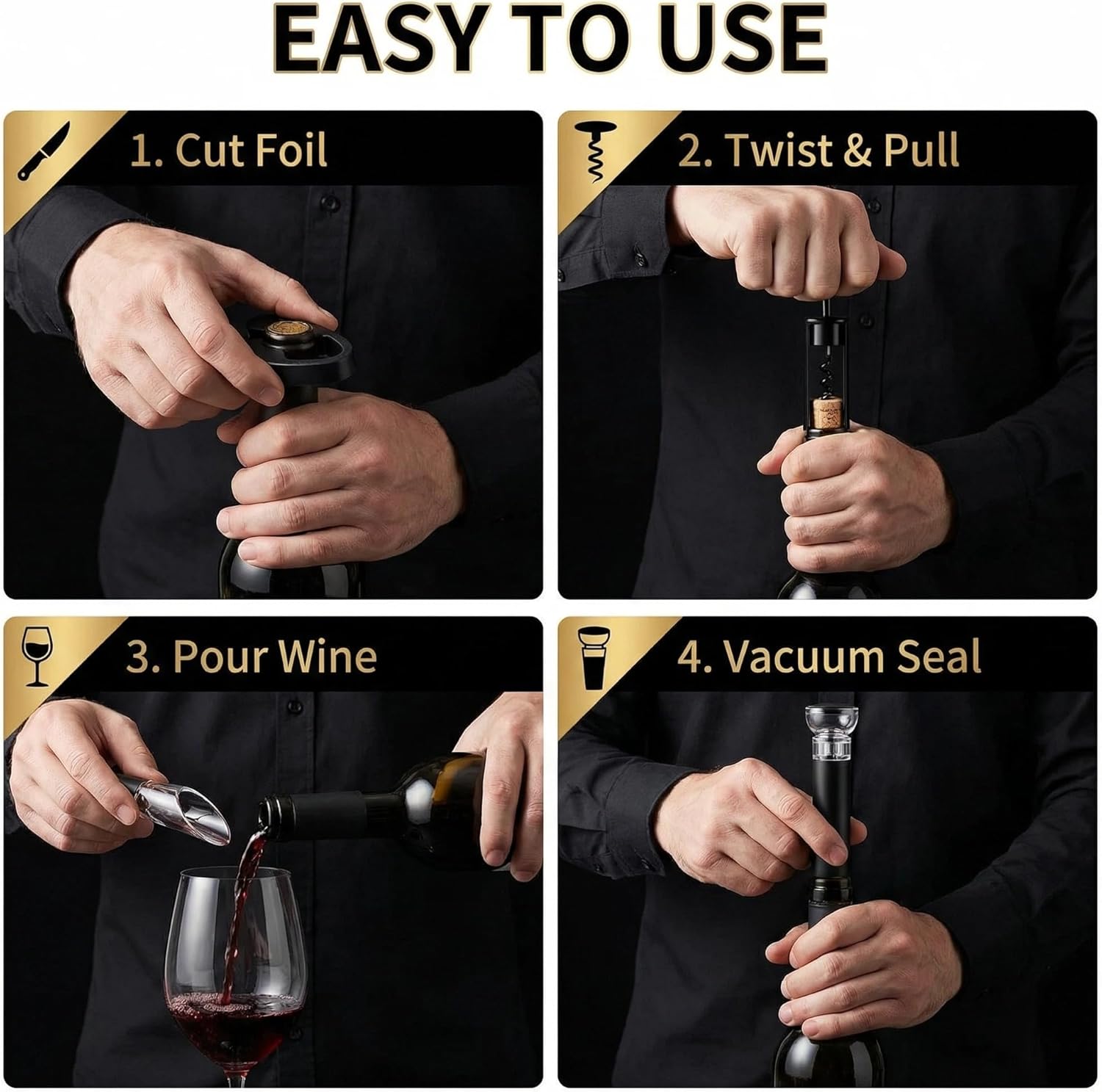 EASY TO USE

1. Cut Foil

2. Twist & Pull

3. Pour Wine

4. Vacuum Seal