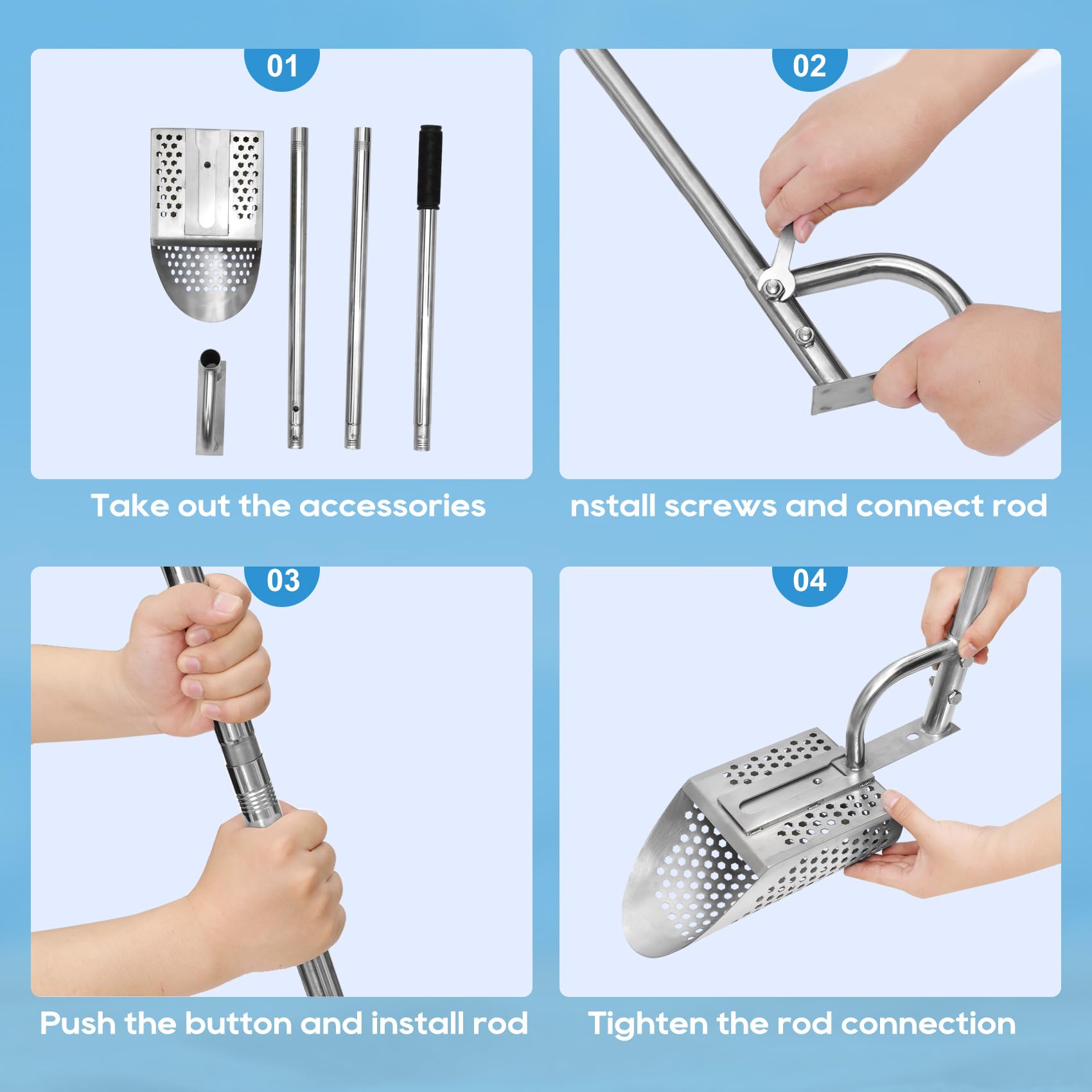 01

Take out the accessories

02

nstall screws and connect rod

03

Push the button and install rod

04

Tighten the rod connection