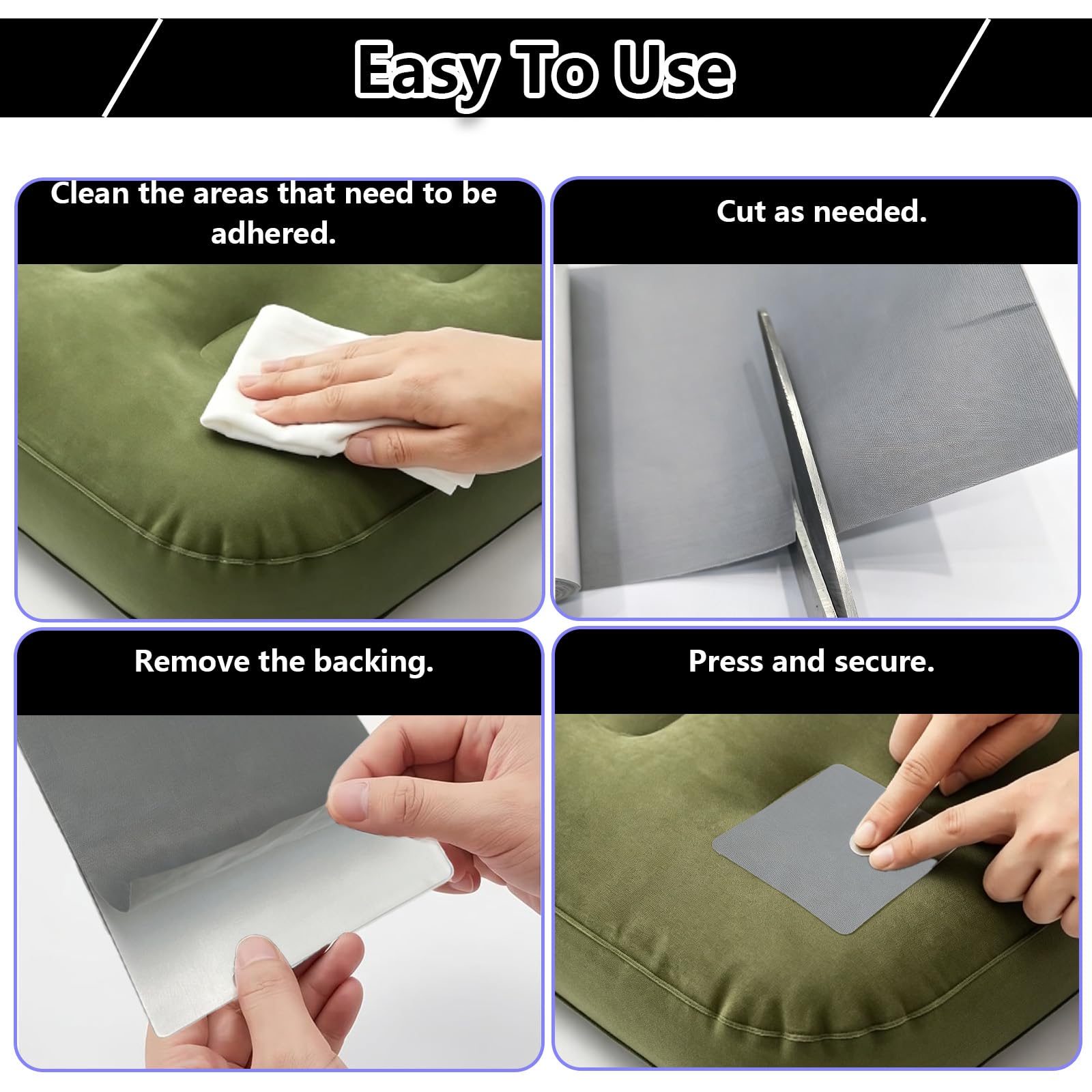 Easy To Use

Clean the areas that need to be adhered.

Cut as needed.

Remove the backing.

Press and secure.