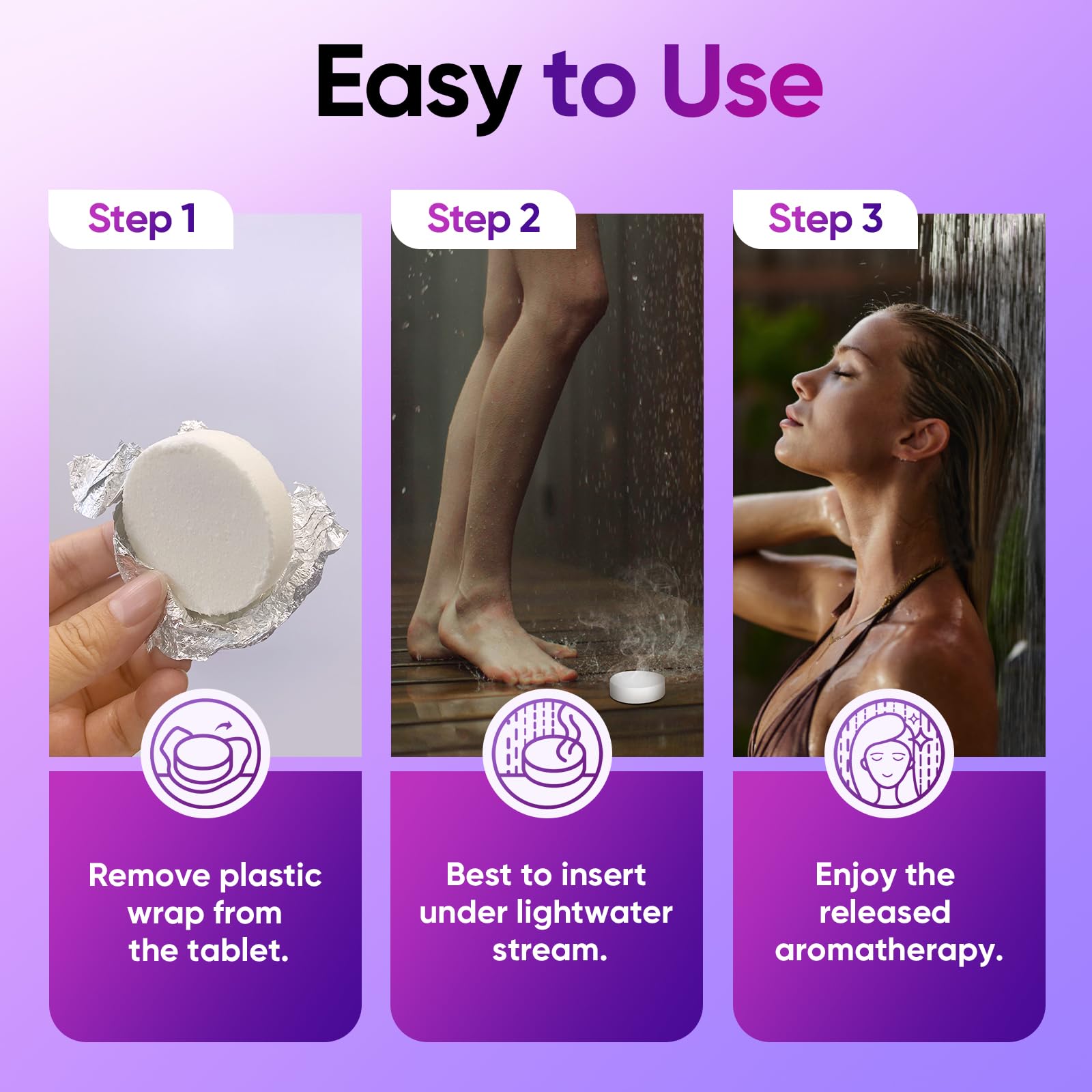 Easy to Use

Step 1

Remove plastic wrap from the tablet.

Step 2

Best to insert under lightwater stream.

Step 3

Enjoy the released aromatherapy.