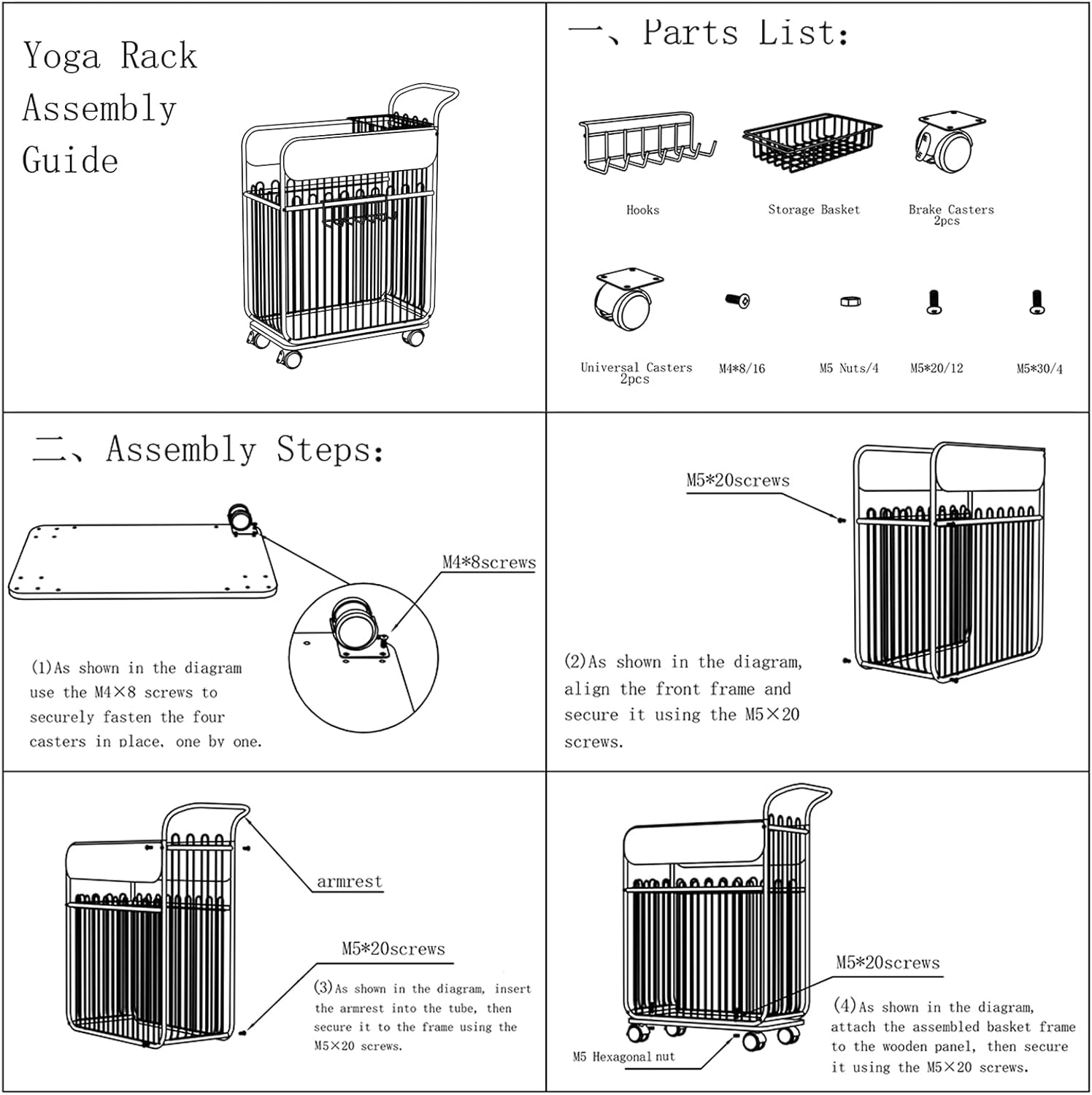 Yoga Rack Assembly Guide

一、Parts List:

Hooks

Storage Basket

Brake Casters 2pcs

Universal Casters 2pcs

M4*8/16

M5 Nuts/4

M5*20/12

M5*30/4

二、Assembly Steps:

M4*8screws

(1)As shown in the diagram use the M4×8 screws to securely fasten the four casters in place, one by one.

M5*20screws

(2)As shown in the diagram, align the front frame and secure it using the M5×20 screws.

armrest

M5*20screws

(3)As shown in the diagram, insert the armrest into the tube, then secure it to the frame using the M5×20 screws.

M5*20screws

M5 Hexagonal nut

(4)As shown in the diagram, attach the assembled basket frame to the wooden panel, then secure it using the M5×20 screws.