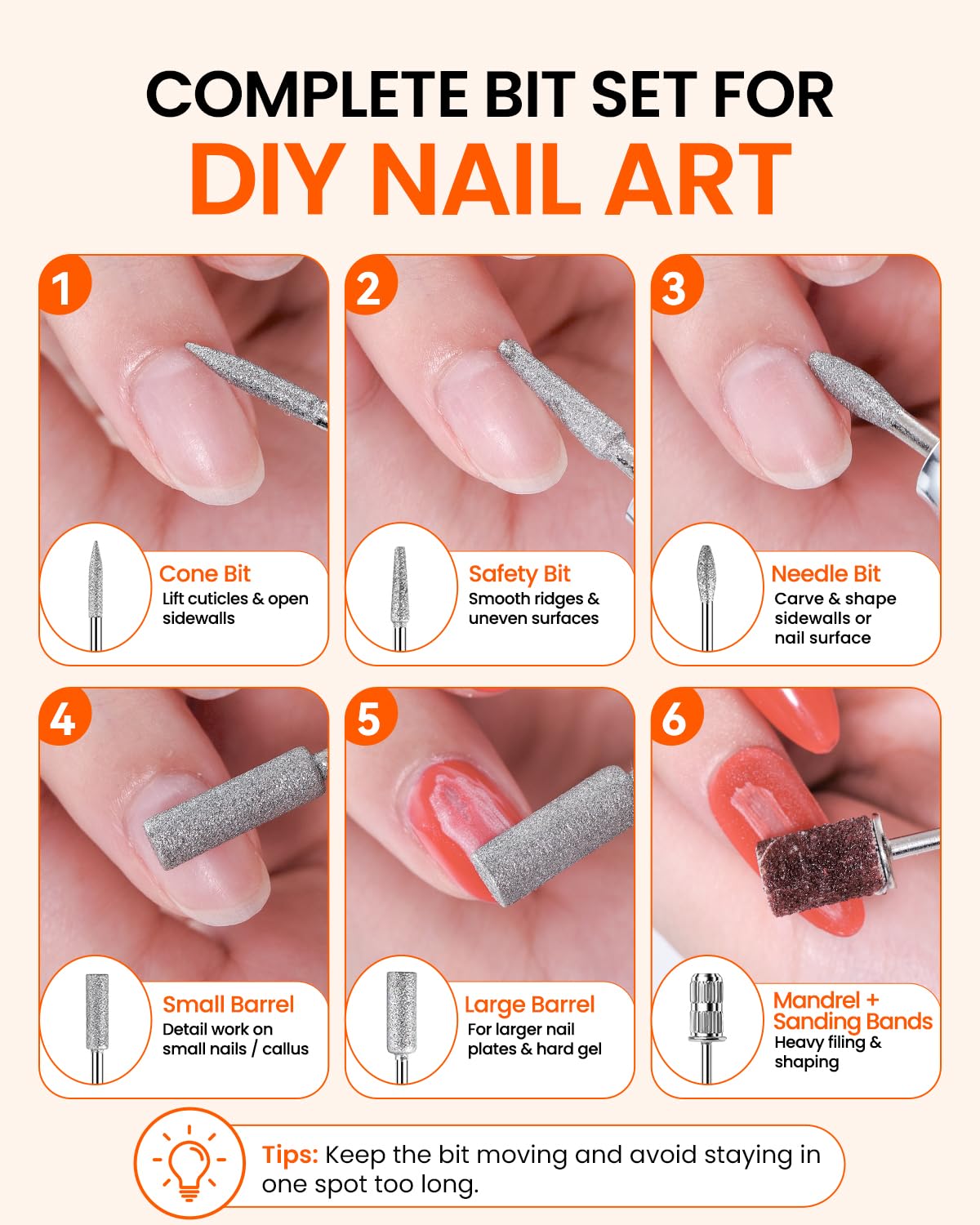 COMPLETE BIT SET FOR
DIY NAIL ART

1
Cone Bit
Lift cuticles & open sidewalls

2
Safety Bit
Smooth ridges & uneven surfaces

3
Needle Bit
Carve & shape sidewalls or nail surface

4
Small Barrel
Detail work on small nails / callus

5
Large Barrel
For larger nail plates & hard gel

6
Mandrel + Sanding Bands
Heavy filing & shaping

Tips: Keep the bit moving and avoid staying in one spot too long.