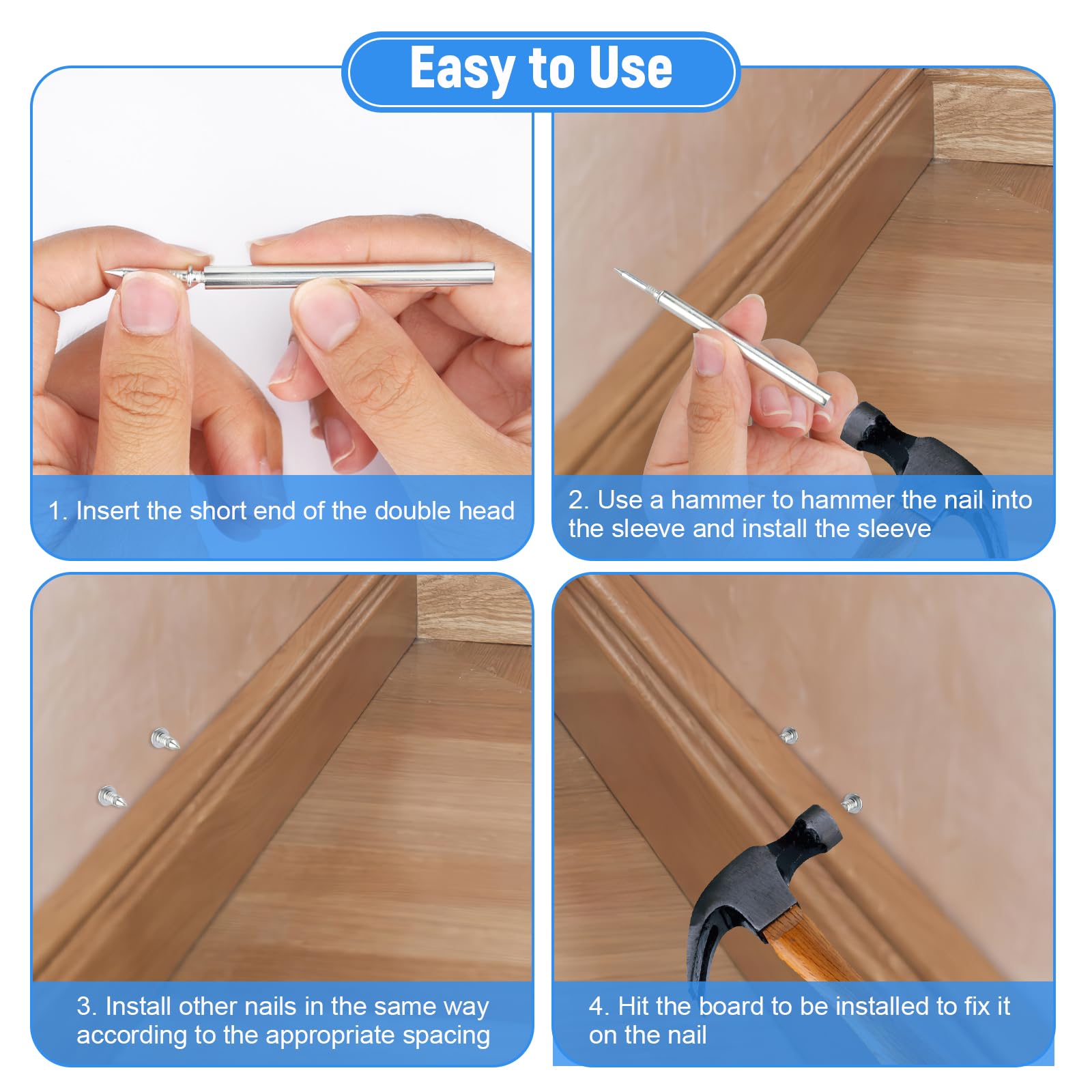 Easy to Use

1. Insert the short end of the double head

2. Use a hammer to hammer the nail into the sleeve and install the sleeve

3. Install other nails in the same way according to the appropriate spacing

4. Hit the board to be installed to fix it on the nail