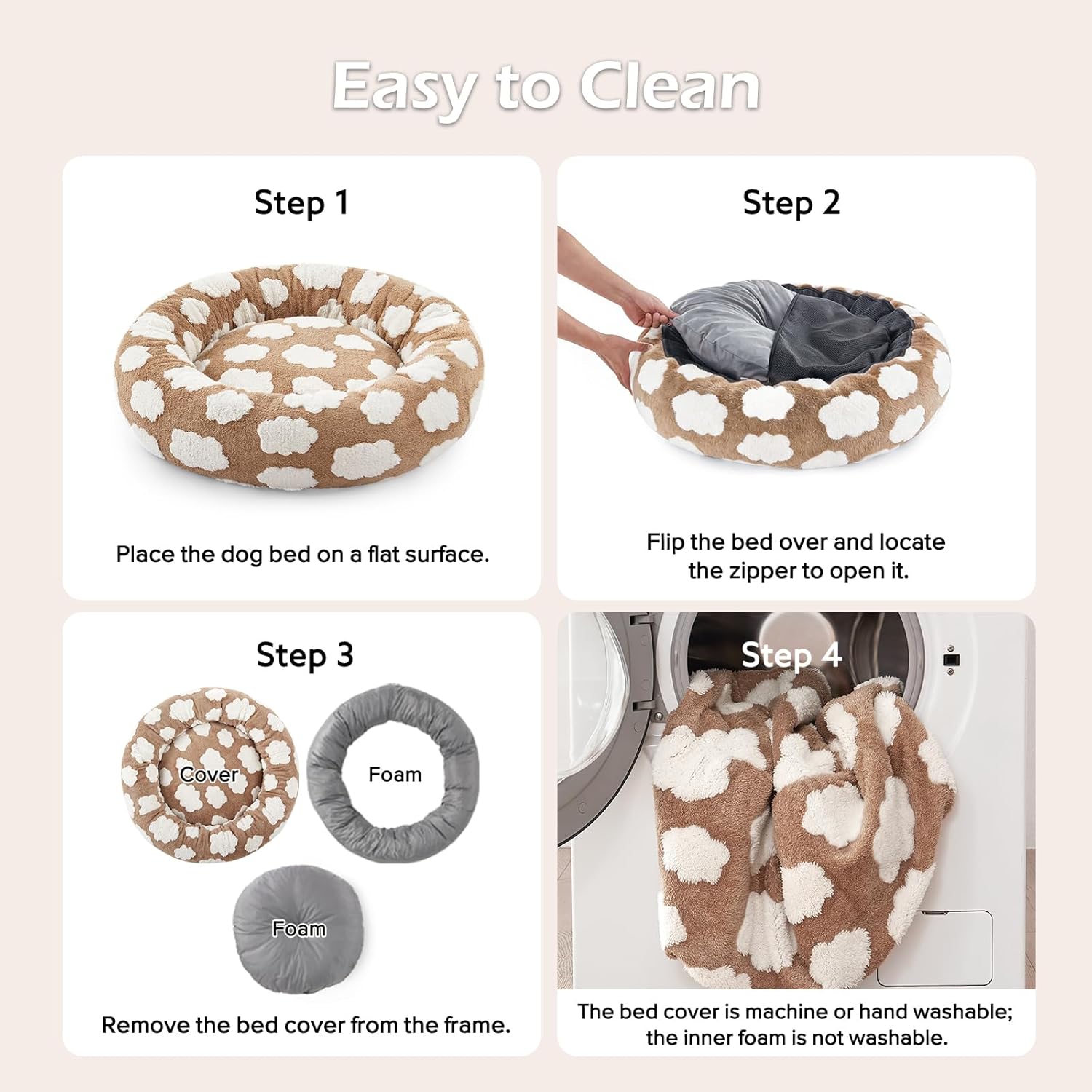 Easy to Clean

Step 1

Place the dog bed on a flat surface.

Step 2

Flip the bed over and locate the zipper to open it.

Step 3

Cover

Foam

Foam

Remove the bed cover from the frame.

Step 4

The bed cover is machine or hand washable; the inner foam is not washable.