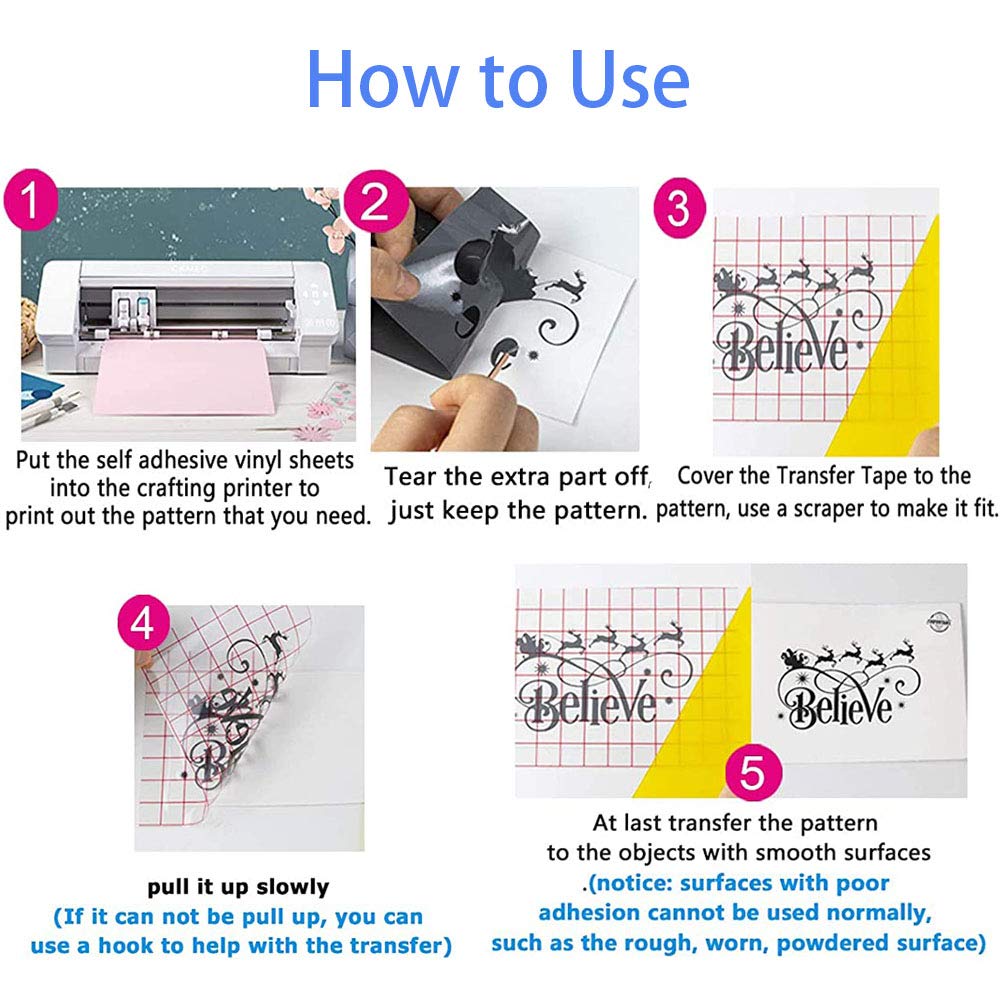 How to Use

1

Put the self adhesive vinyl sheets into the crafting printer to print out the pattern that you need.

2

Tear the extra part off, just keep the pattern.

3

Believe

Cover the Transfer Tape to the pattern, use a scraper to make it fit.

4

pull it up slowly

(If it can not be pull up, you can use a hook to help with the transfer)

Believe

Believe

5

At last transfer the pattern to the objects with smooth surfaces .(notice: surfaces with poor adhesion cannot be used normally, such as the rough, worn, powdered surface)