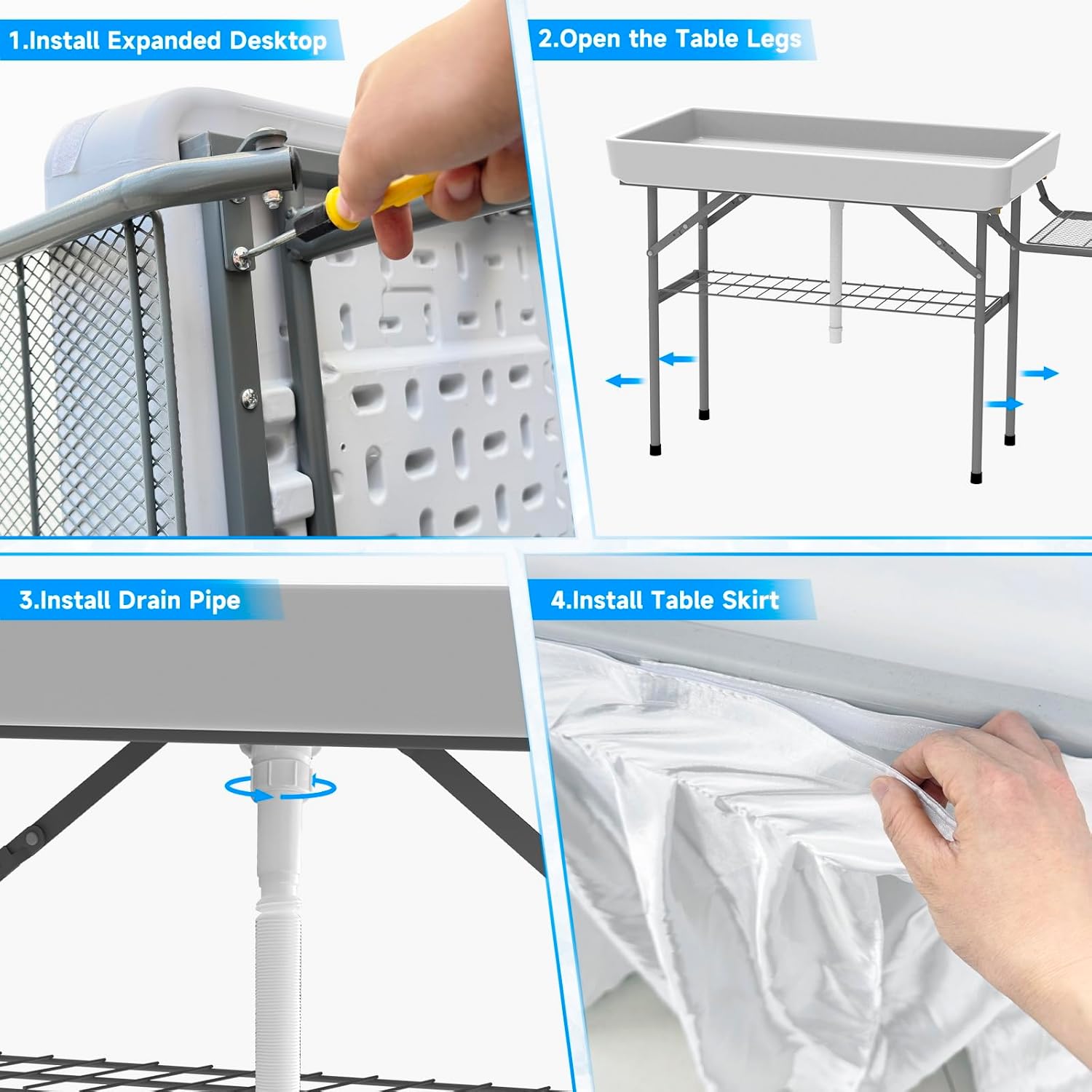 1.Install Expanded Desktop

2.Open the Table Legs

3.Install Drain Pipe

4.Install Table Skirt