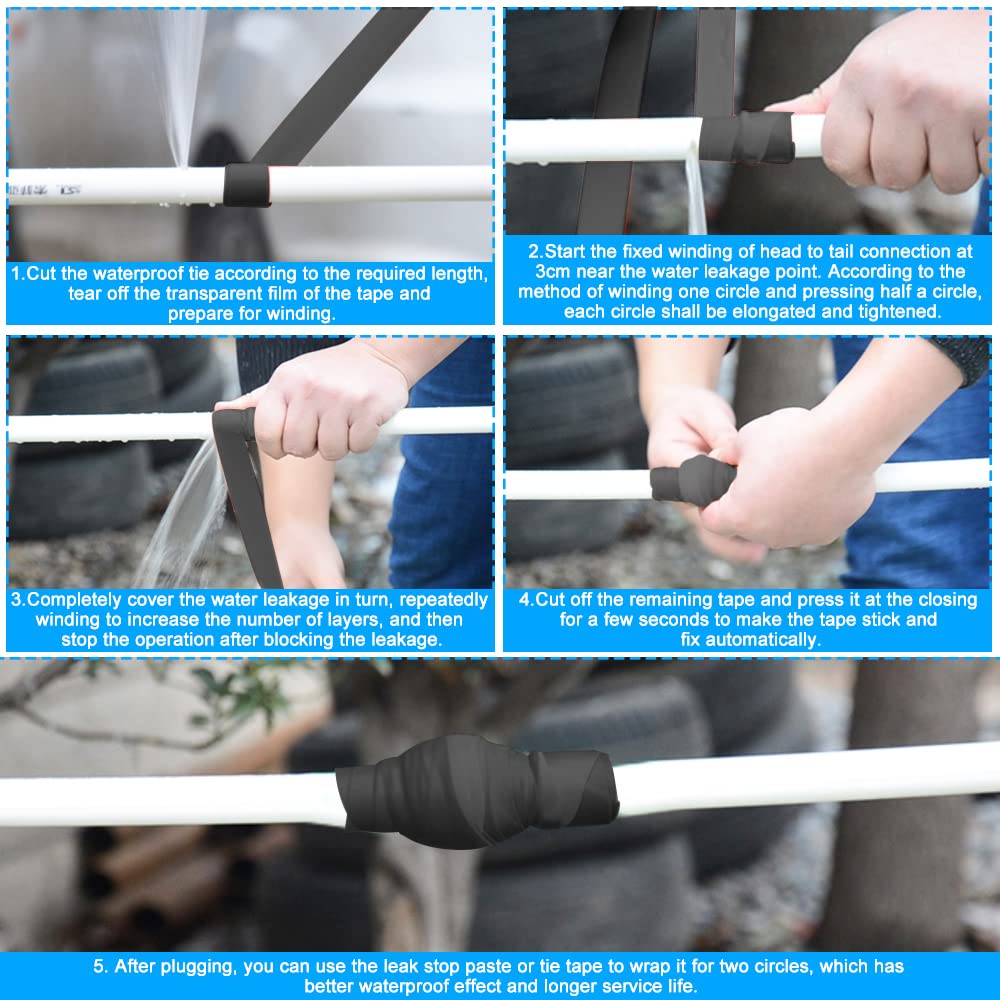 1.Cut the waterproof tie according to the required length, tear off the transparent film of the tape and prepare for winding.

2.Start the fixed winding of head to tail connection at 3cm near the water leakage point. According to the method of winding one circle and pressing half a circle, each circle shall be elongated and tightened.

3.Completely cover the water leakage in turn, repeatedly winding to increase the number of layers, and then stop the operation after blocking the leakage.

4.Cut off the remaining tape and press it at the closing for a few seconds to make the tape stick and fix automatically.

5. After plugging, you can use the leak stop paste or tie tape to wrap it for two circles, which has better waterproof effect and longer service life.