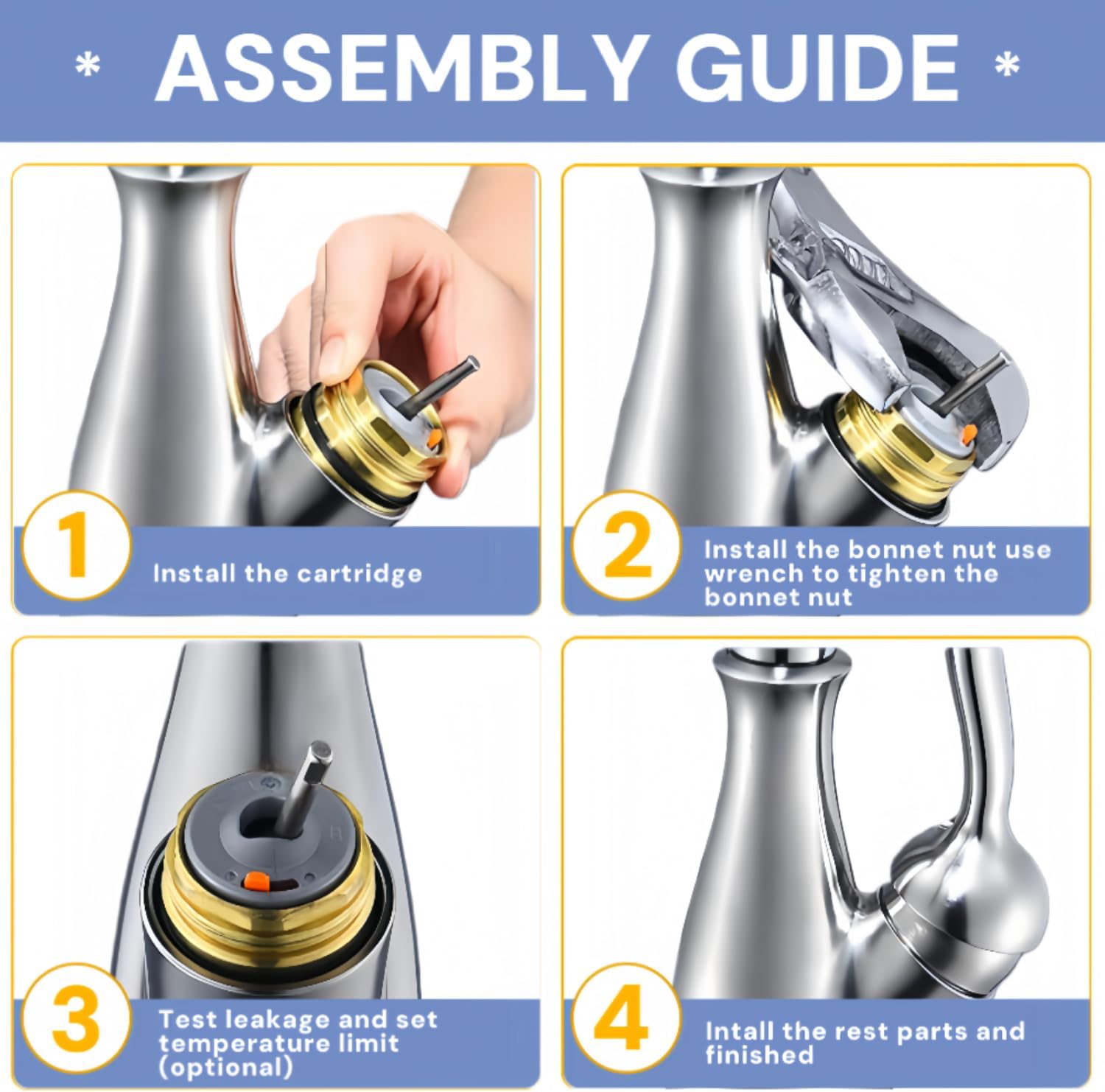 * ASSEMBLY GUIDE *

1

Install the cartridge

2

Install the bonnet nut use wrench to tighten the bonnet nut

3

Test leakage and set temperature limit (optional)

4

Intall the rest parts and finished