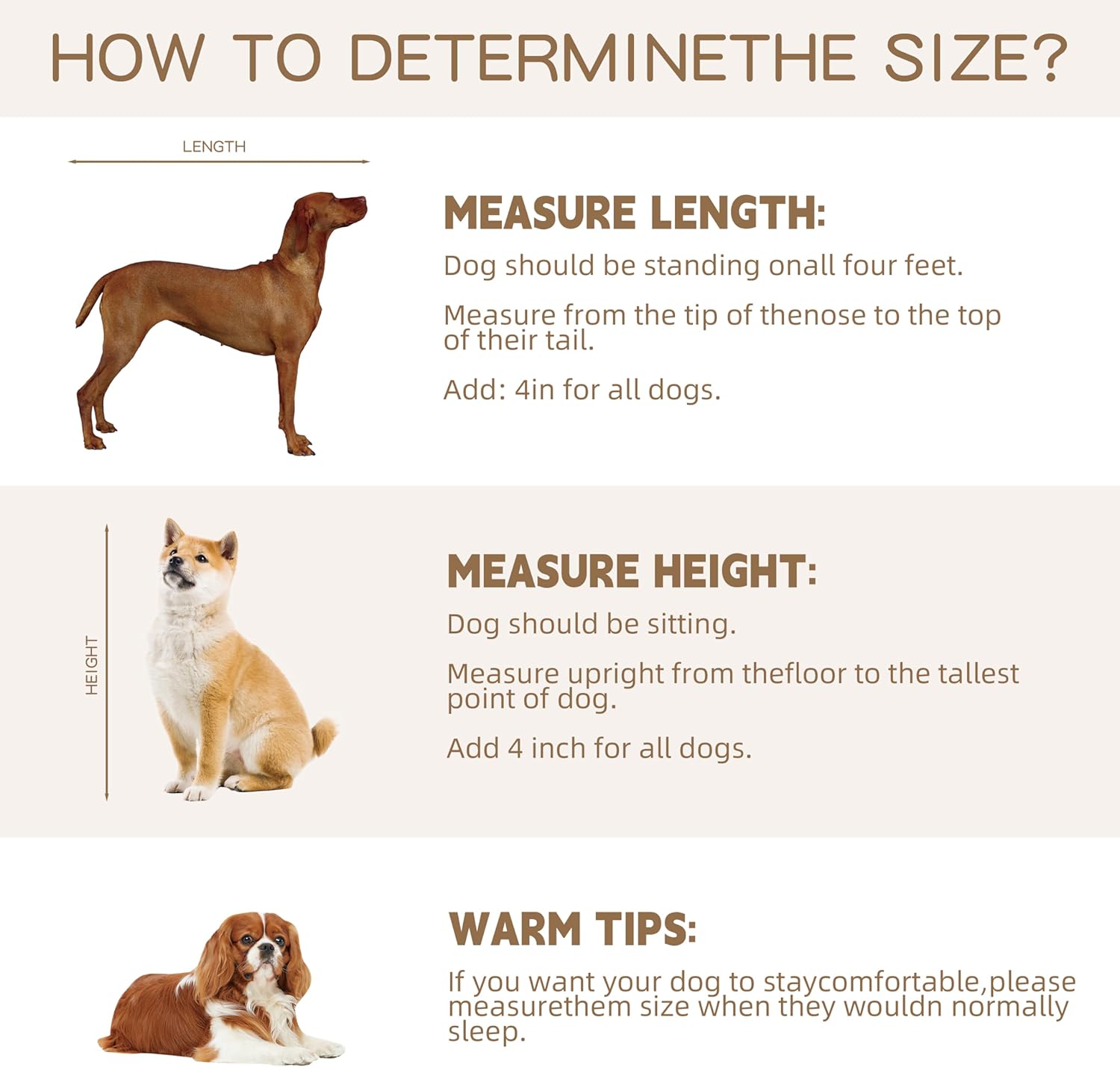 HOW TO DETERMINETHE SIZE?

LENGTH

MEASURE LENGTH:

Dog should be standing onall four feet.

Measure from the tip of thenose to the top of their tail.

Add: 4in for all dogs.

HEIGHT

MEASURE HEIGHT:

Dog should be sitting.

Measure upright from thefloor to the tallest point of dog.

Add 4 inch for all dogs.

WARM TIPS:

If you want your dog to staycomfortable,please measurethem size when they wouldn normally sleep.