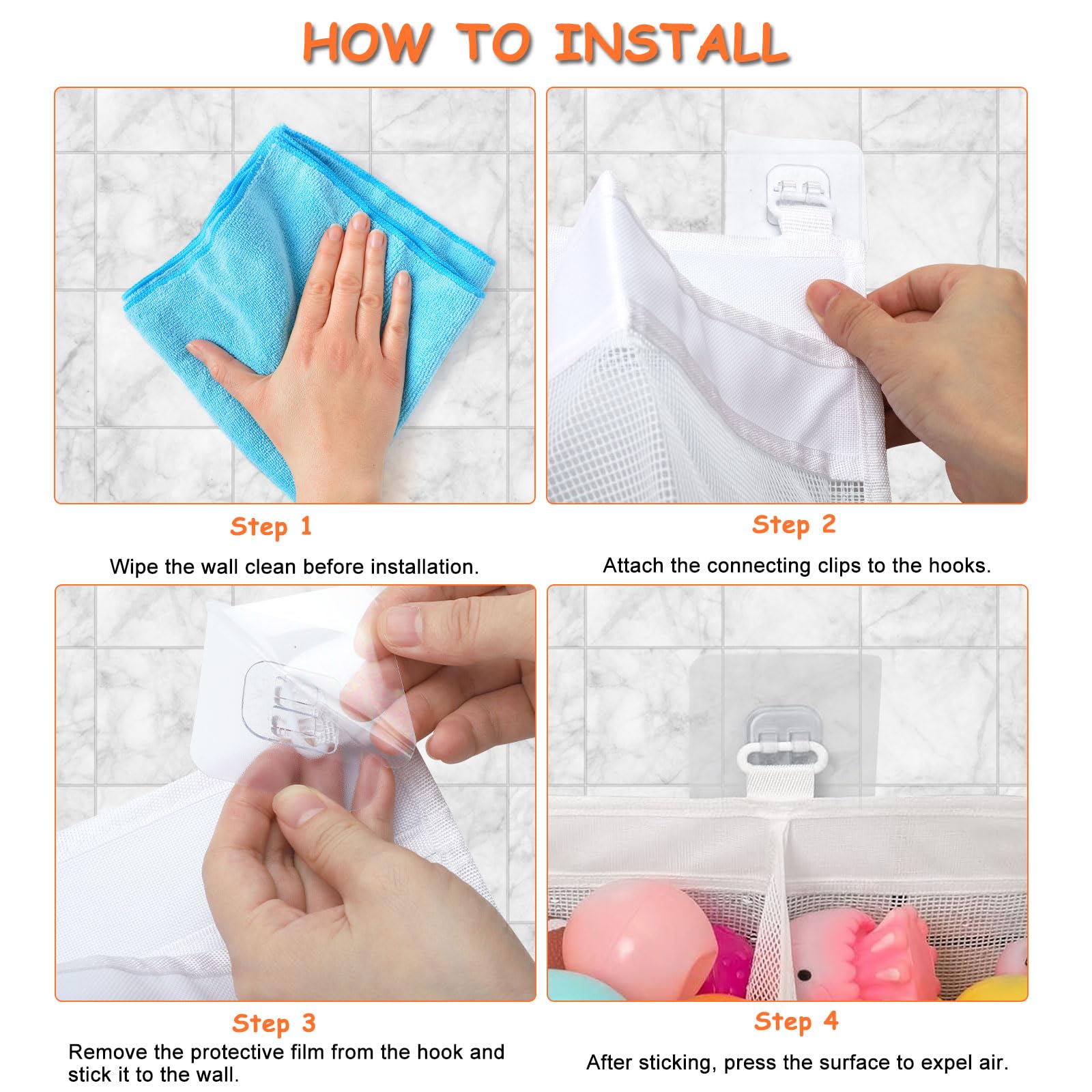 HOW TO INSTALL

Step 1

Wipe the wall clean before installation.

Step 2

Attach the connecting clips to the hooks.

Step 3

Remove the protective film from the hook and stick it to the wall.

Step 4

After sticking, press the surface to expel air.