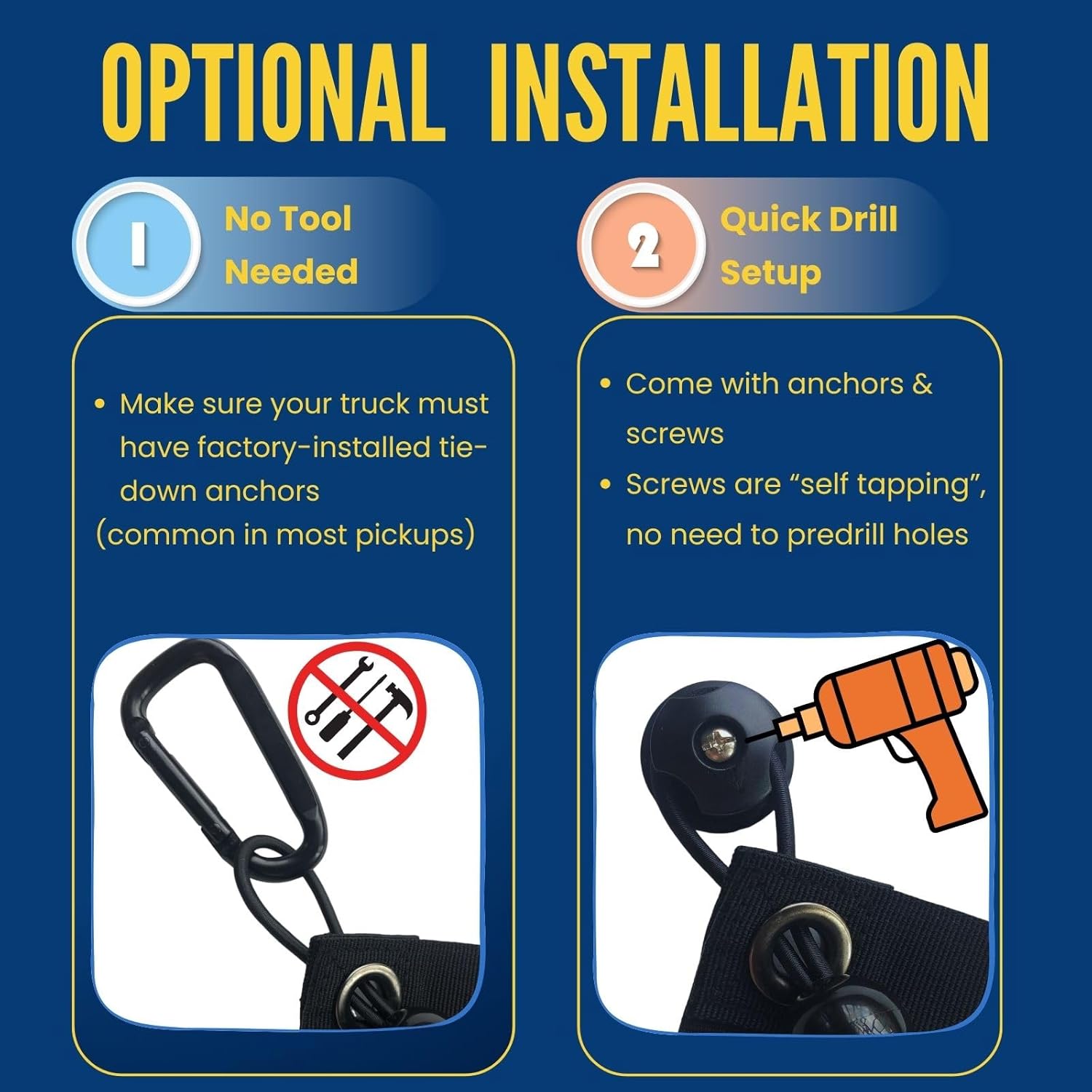 OPTIONAL INSTALLATION

1 No Tool Needed

• Make sure your truck must have factory-installed tie-down anchors
(common in most pickups)

2 Quick Drill Setup

• Come with anchors & screws
• Screws are “self tapping”, no need to predrill holes