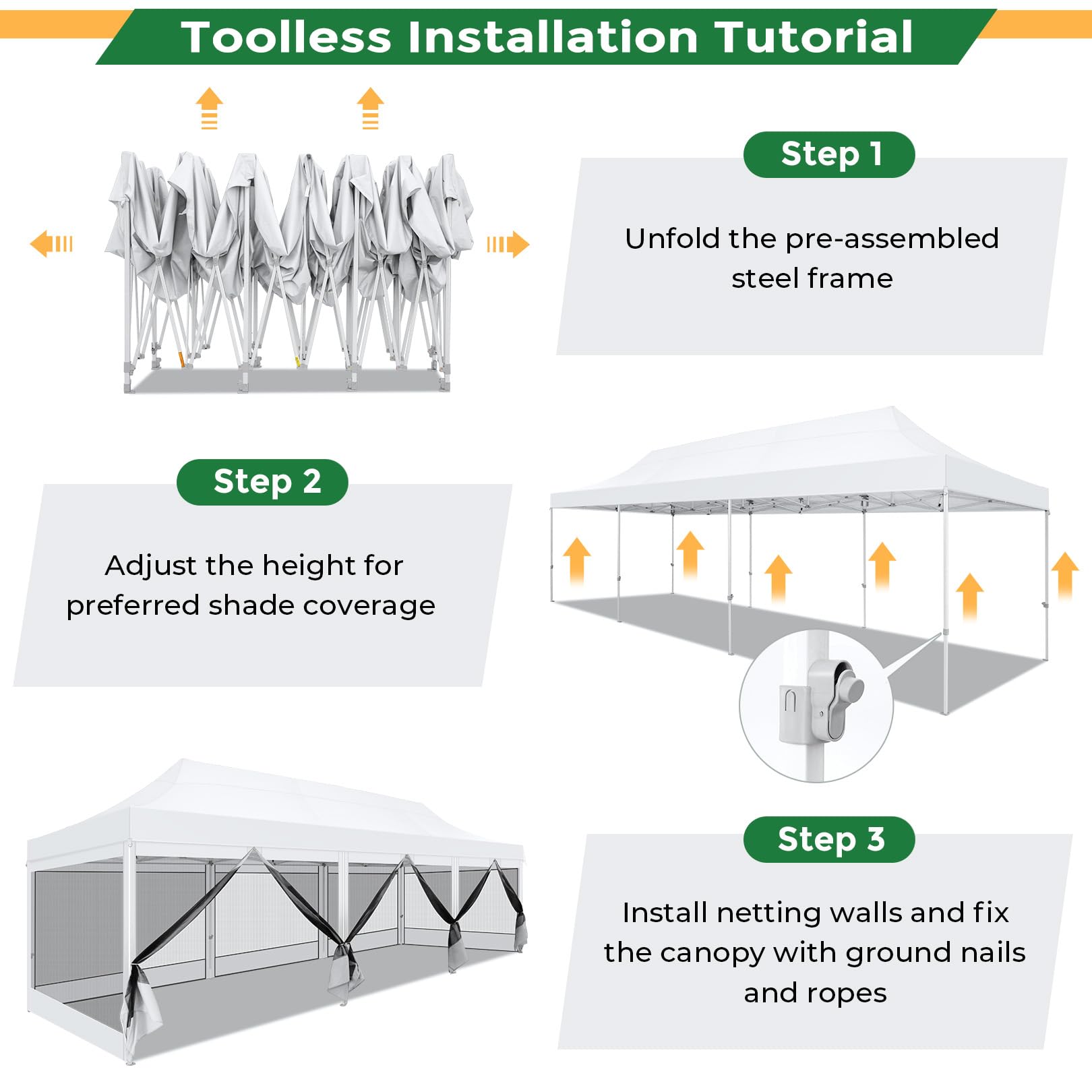 Toolless Installation Tutorial

Step 1

Unfold the pre-assembled steel frame

Step 2

Adjust the height for preferred shade coverage

Step 3

Install netting walls and fix the canopy with ground nails and ropes