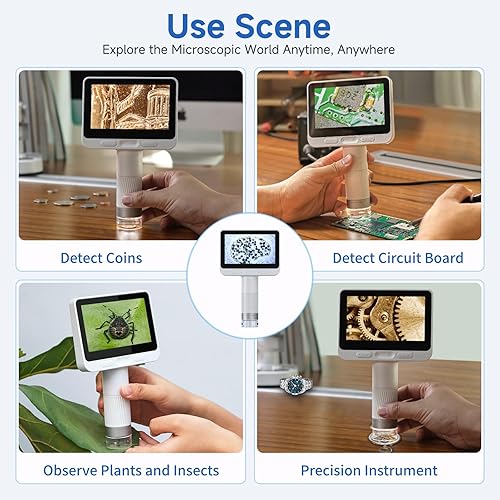 Use Scene
Explore the Microscopic World Anytime, Anywhere

Detect Coins

Detect Circuit Board

Observe Plants and Insects

Precision Instrument