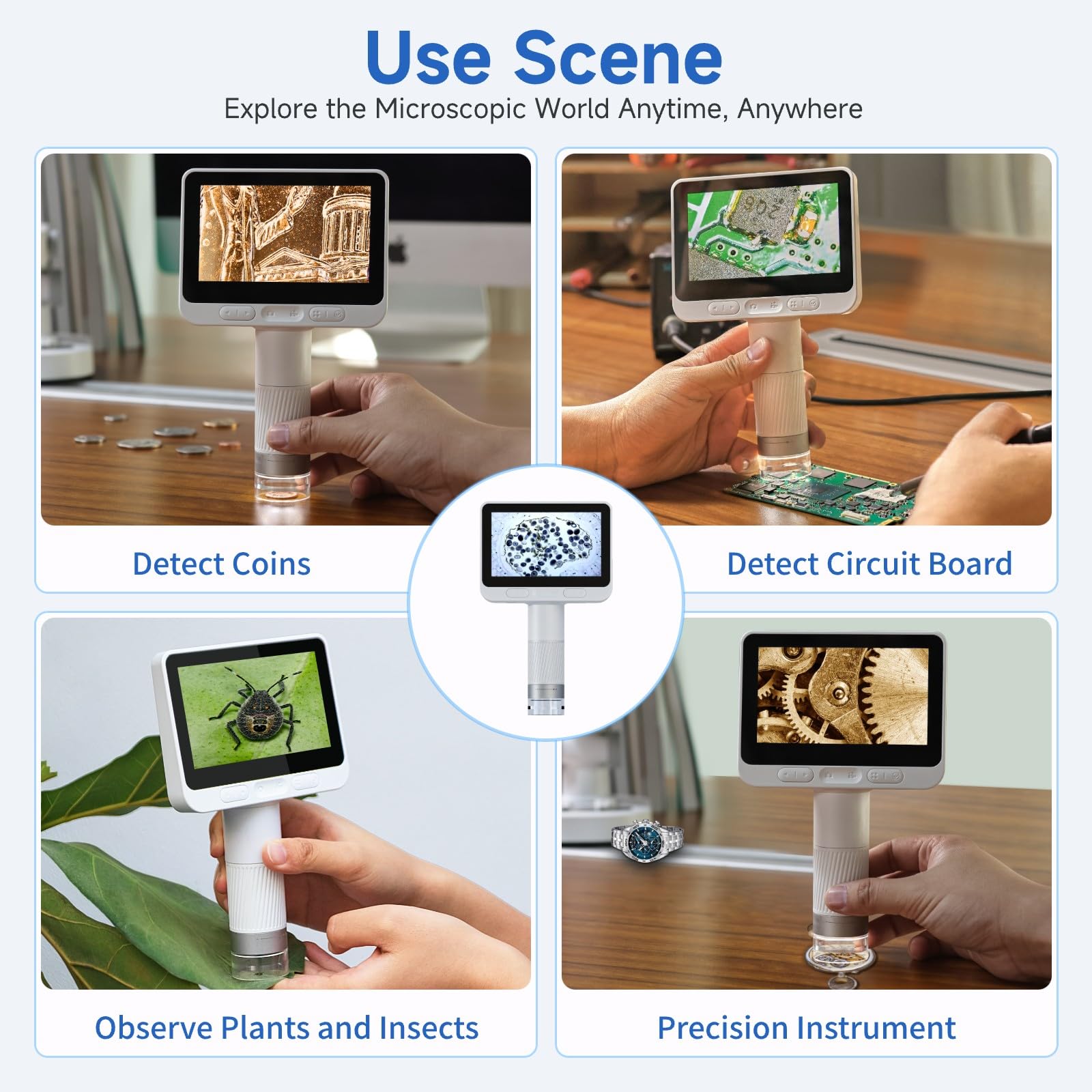 Use Scene
Explore the Microscopic World Anytime, Anywhere

Detect Coins

Detect Circuit Board

Observe Plants and Insects

Precision Instrument