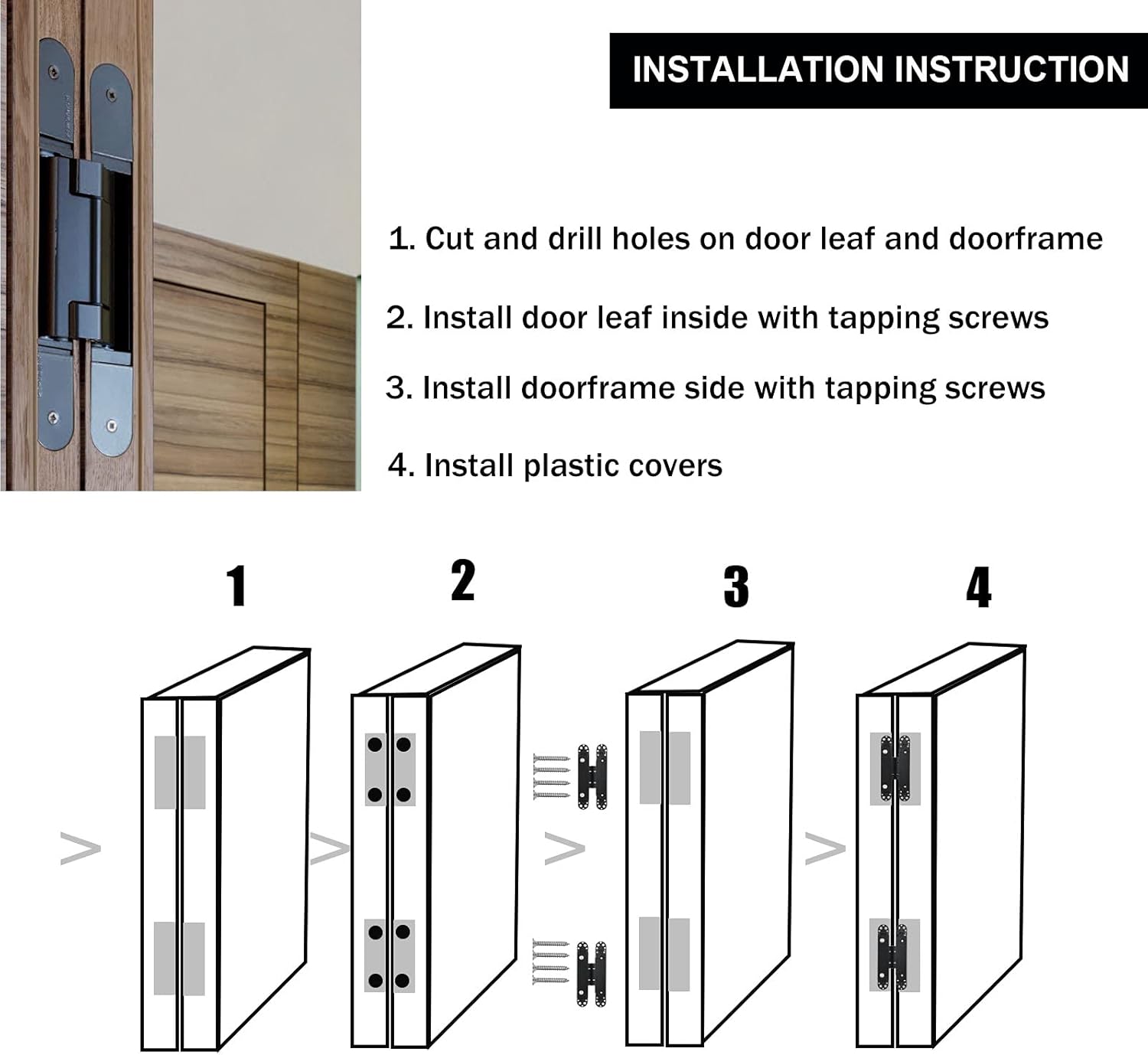 INSTALLATION INSTRUCTION

1. Cut and drill holes on door leaf and doorframe

2. Install door leaf inside with tapping screws

3. Install doorframe side with tapping screws

4. Install plastic covers

1

2

3

4

>

>

>

>