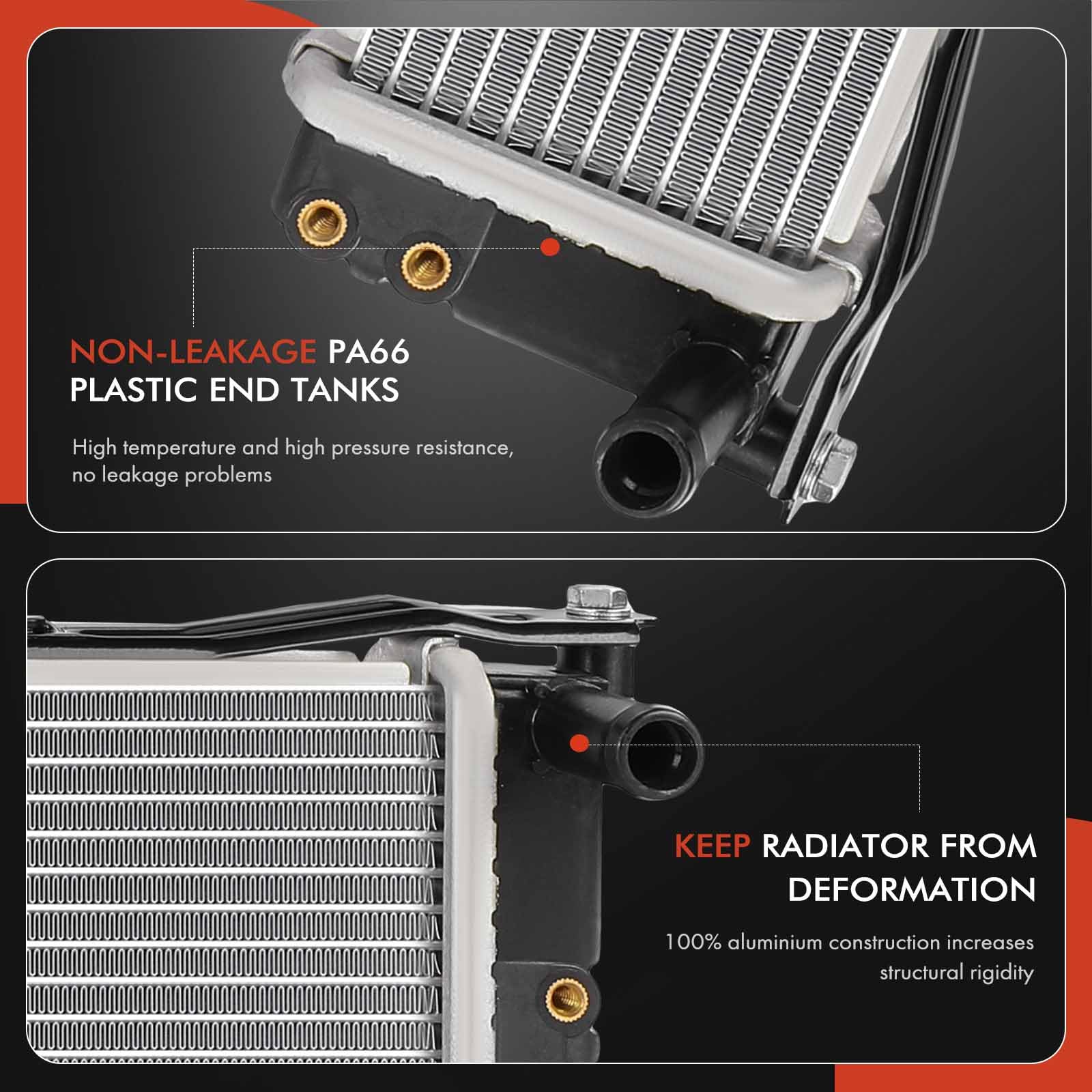 NON-LEAKAGE PA66 PLASTIC END TANKS

High temperature and high pressure resistance, no leakage problems

KEEP RADIATOR FROM DEFORMATION

100% aluminium construction increases structural rigidity