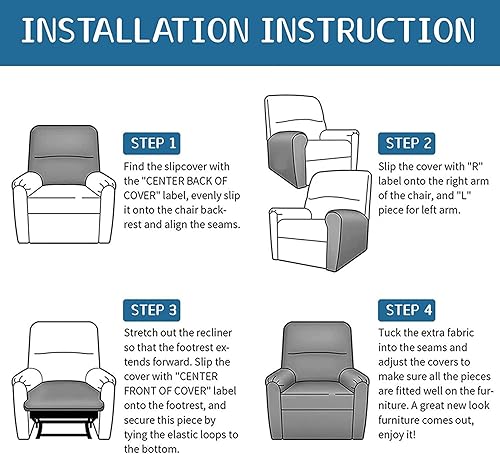 INSTALLATION INSTRUCTION

STEP 1

Find the slipcover with the "CENTER BACK OF COVER" label, evenly slip it onto the chair backrest and align the seams.

STEP 2

Slip the cover with "R" label onto the right arm of the chair, and "L" piece for left arm.

STEP 3

Stretch out the recliner so that the footrest extends forward. Slip the cover with "CENTER FRONT OF COVER" label onto the footrest, and secure this piece by tying the elastic loops to the bottom.

STEP 4

Tuck the extra fabric into the seams and adjust the covers to make sure all the pieces are fitted well on the furniture. A great new look furniture comes out, enjoy it!