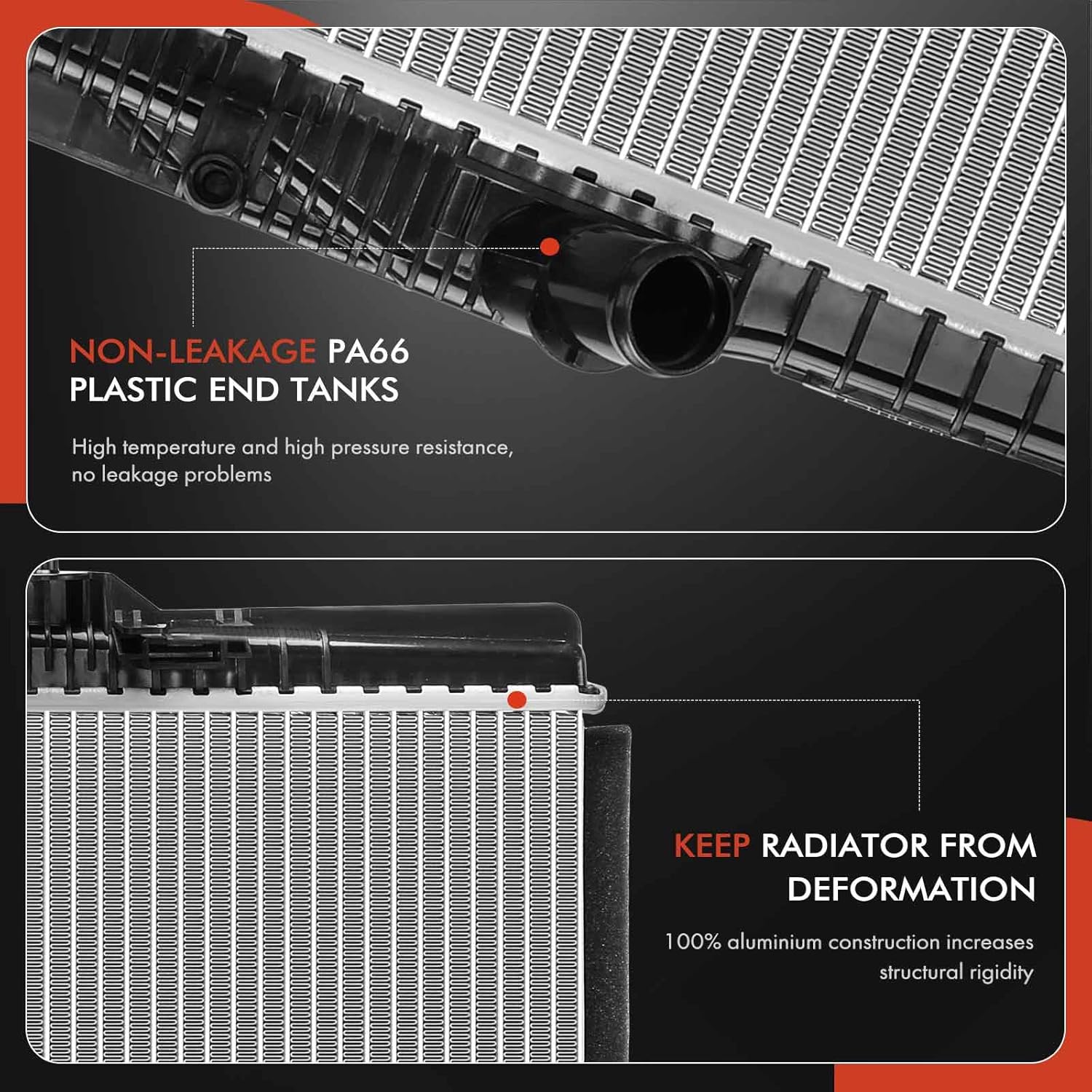 NON-LEAKAGE PA66
PLASTIC END TANKS

High temperature and high pressure resistance, no leakage problems

KEEP RADIATOR FROM DEFORMATION

100% aluminium construction increases structural rigidity