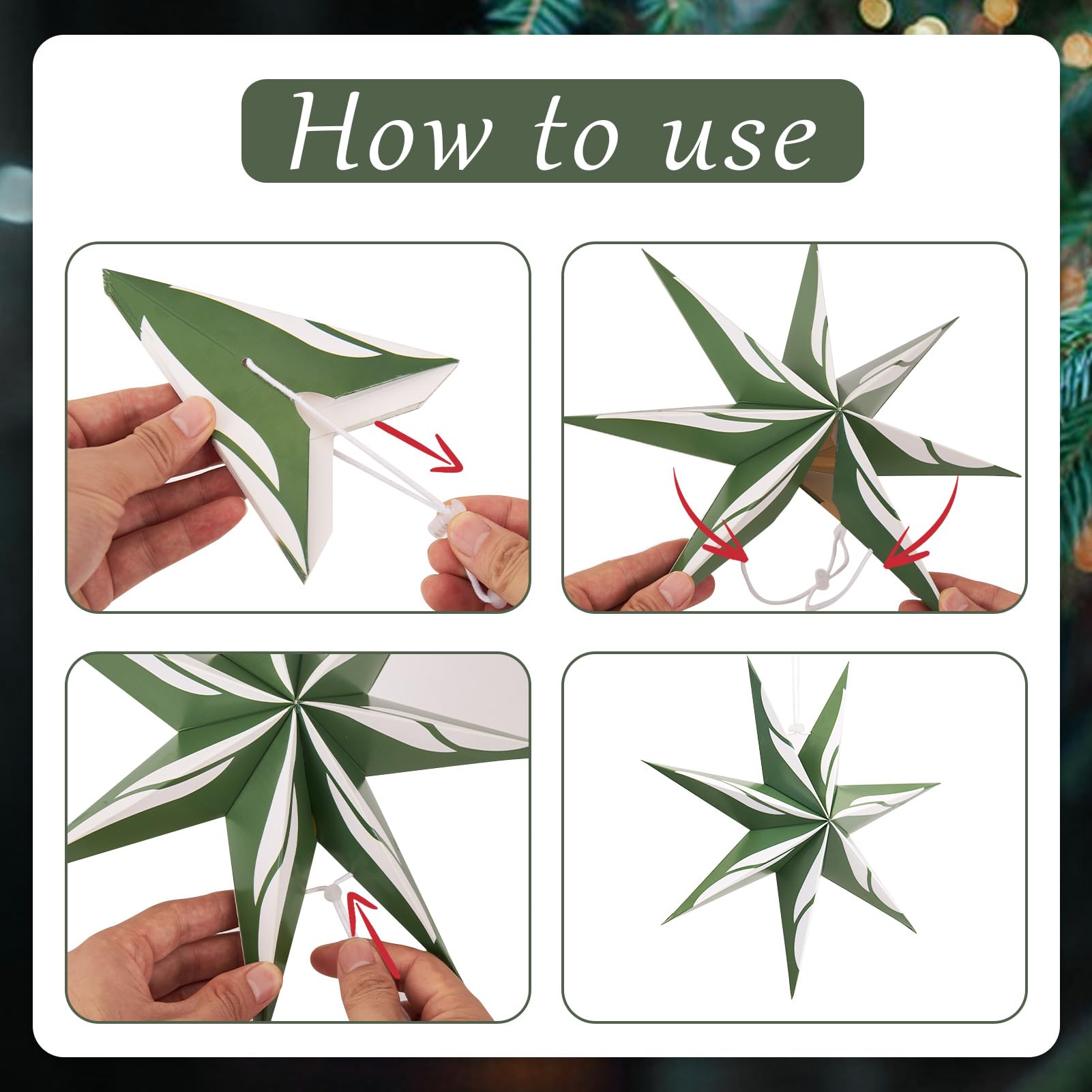 How to use