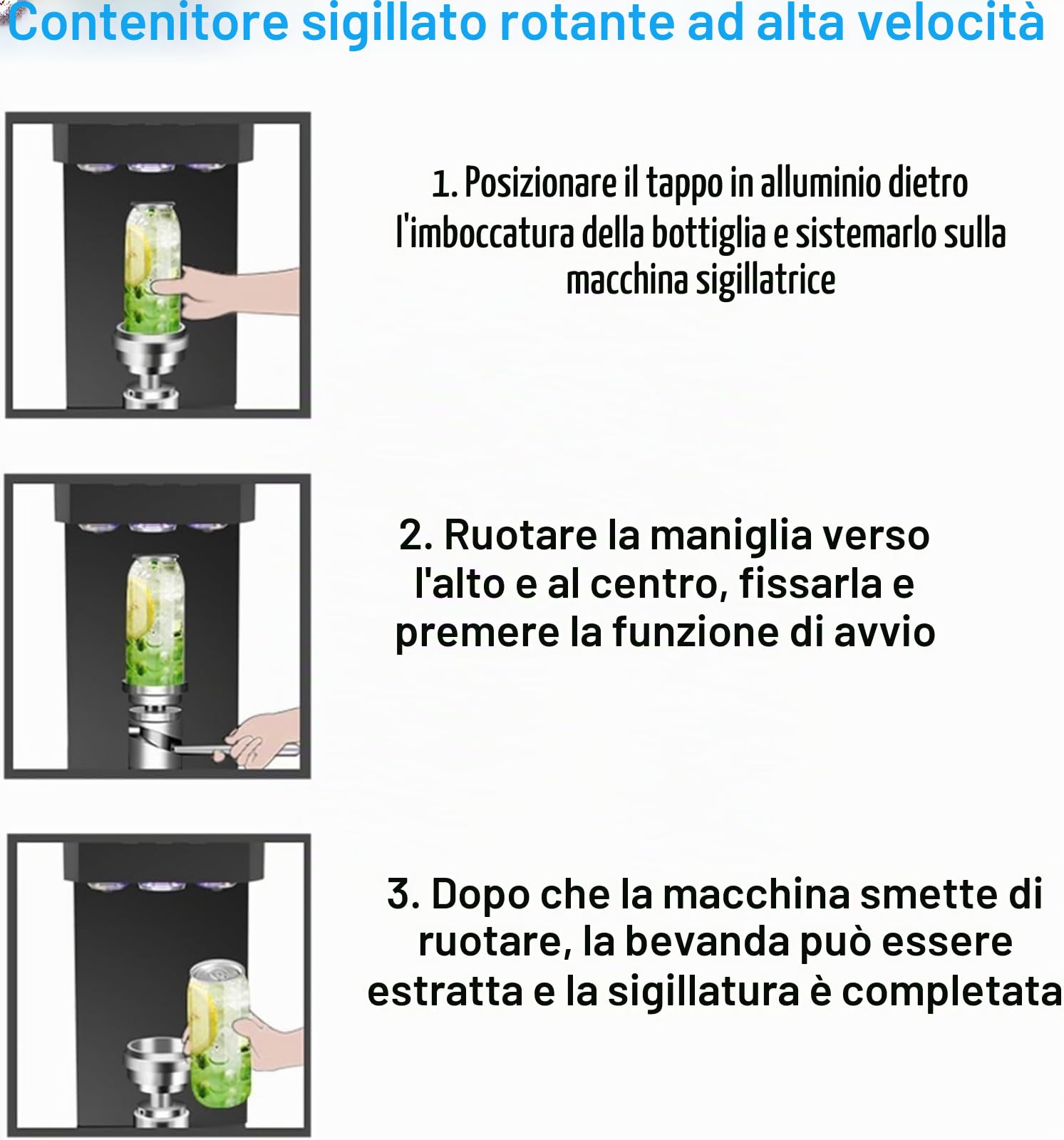 Contenitore sigillato rotante ad alta velocità

1. Posizionare il tappo in alluminio dietro l'imboccatura della bottiglia e sistemarlo sulla macchina sigillatrice

2. Ruotare la maniglia verso l'alto e al centro, fissarla e premere la funzione di avvio

3. Dopo che la macchina smette di ruotare, la bevanda può essere estratta e la sigillatura è completata