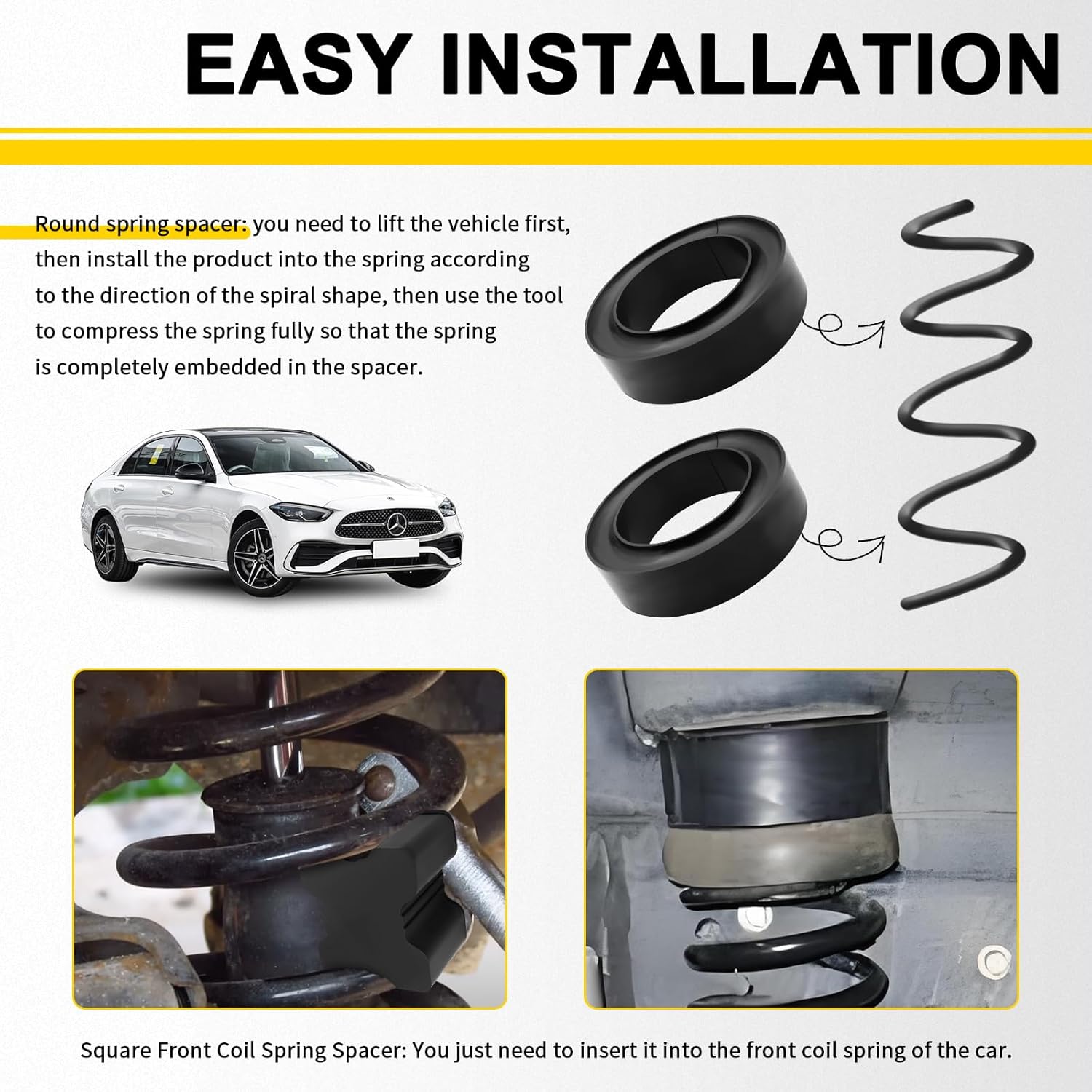 EASY INSTALLATION

Round spring spacer: you need to lift the vehicle first, then install the product into the spring according to the direction of the spiral shape, then use the tool to compress the spring fully so that the spring is completely embedded in the spacer.

Square Front Coil Spring Spacer: You just need to insert it into the front coil spring of the car.