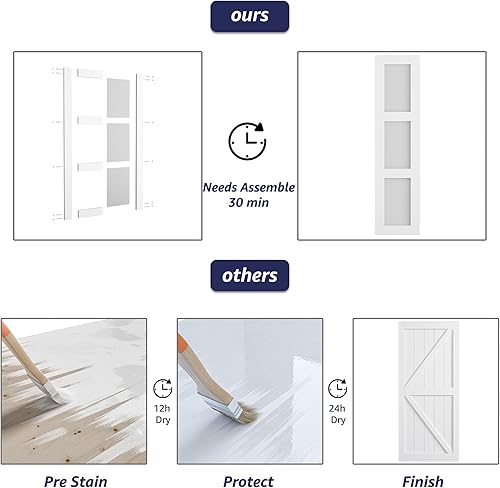 ours

Needs Assemble
30 min

others

12h
Dry

24h
Dry

Pre Stain

Protect

Finish