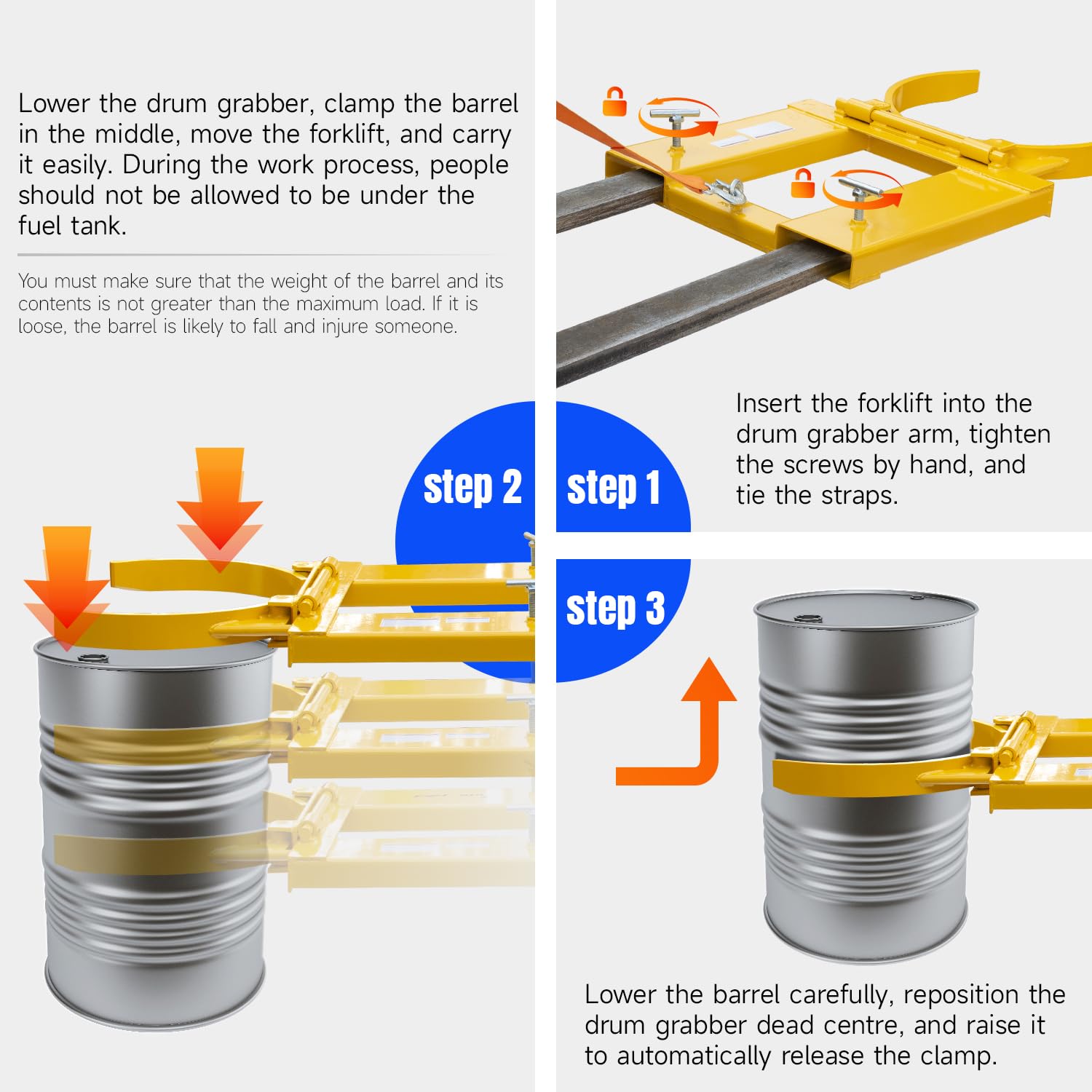 Lower the drum grabber, clamp the barrel in the middle, move the forklift, and carry it easily. During the work process, people should not be allowed to be under the fuel tank.

You must make sure that the weight of the barrel and its contents is not greater than the maximum load. If it is loose, the barrel is likely to fall and injure someone.

step 2

step 1

Insert the forklift into the drum grabber arm, tighten the screws by hand, and tie the straps.

step 3

Lower the barrel carefully, reposition the drum grabber dead centre, and raise it to automatically release the clamp.