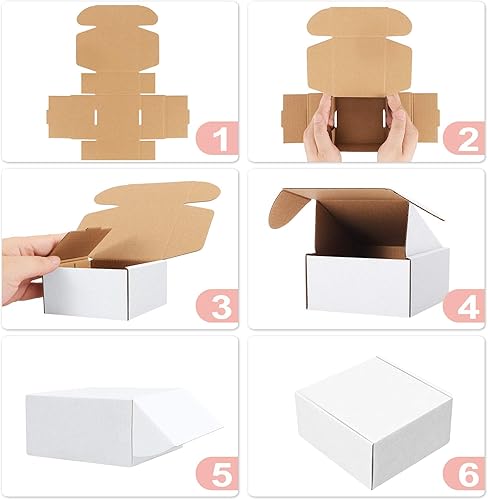 1
2
3
4
5
6