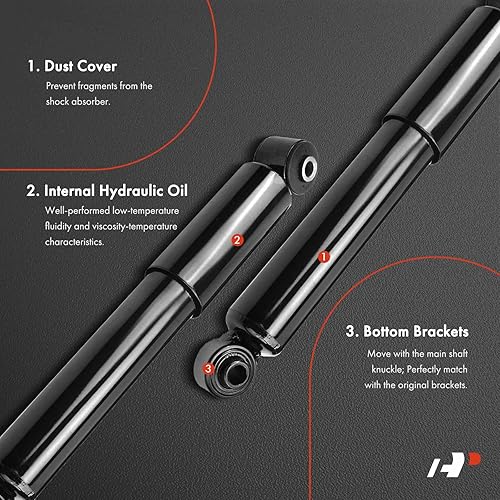 1. Dust Cover
Prevent fragments from the shock absorber.

2. Internal Hydraulic Oil
Well-performed low-temperature fluidity and viscosity-temperature characteristics.

2

1

3. Bottom Brackets
Move with the main shaft knuckle; Perfectly match with the original brackets.

3