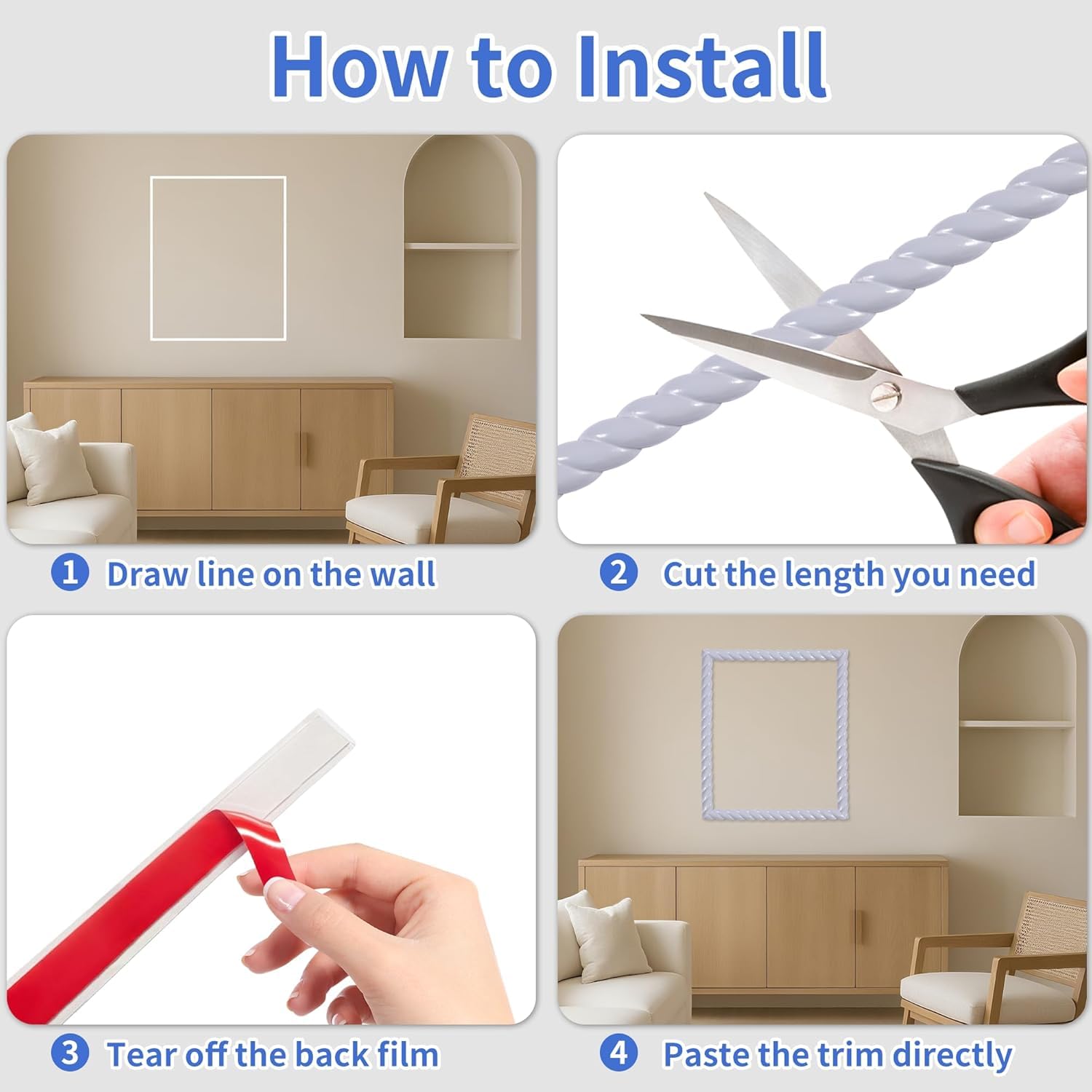 How to Install

1 Draw line on the wall

2 Cut the length you need

3 Tear off the back film

4 Paste the trim directly