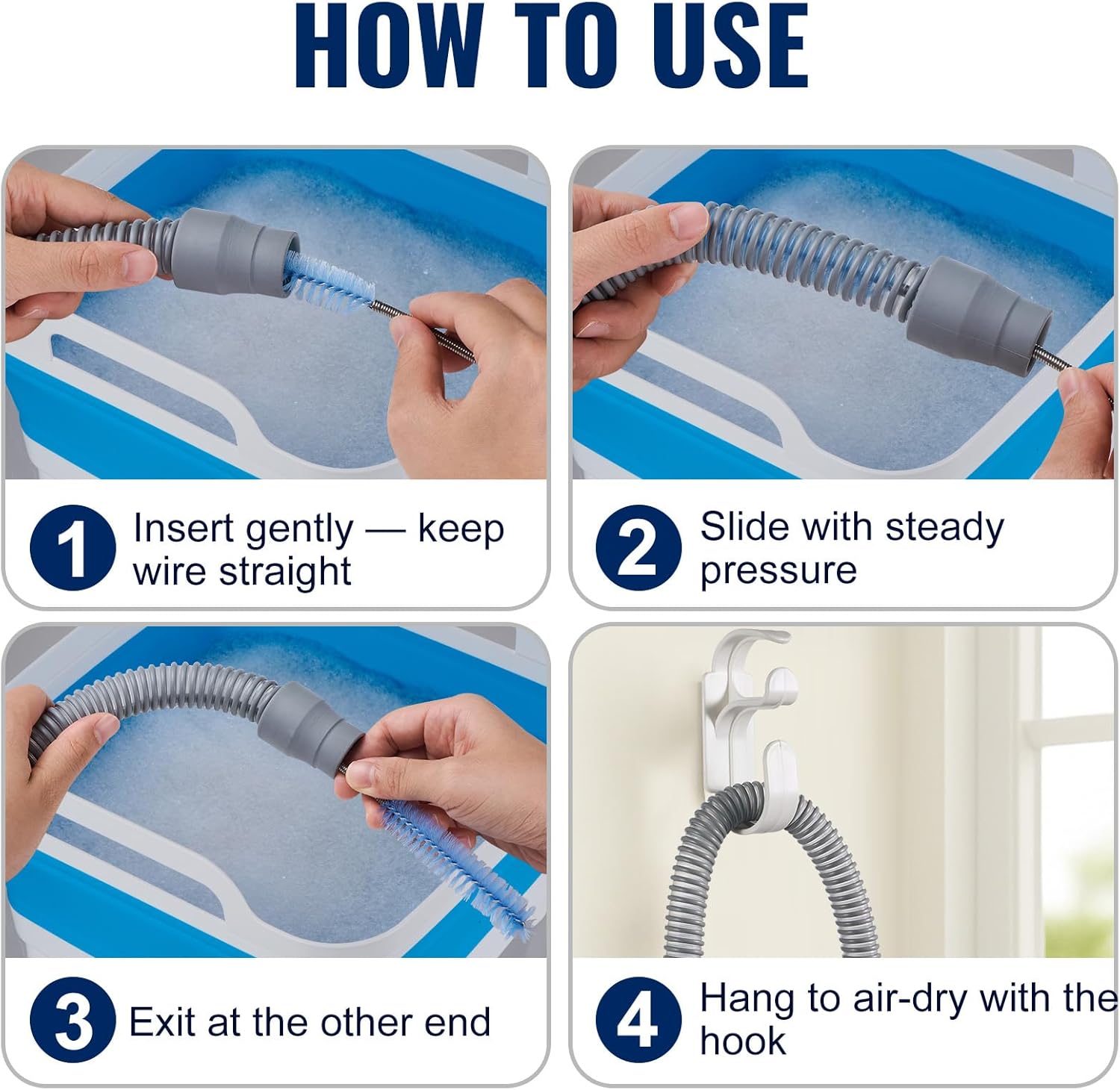 HOW TO USE

1 Insert gently — keep wire straight

2 Slide with steady pressure

3 Exit at the other end

4 Hang to air-dry with the hook