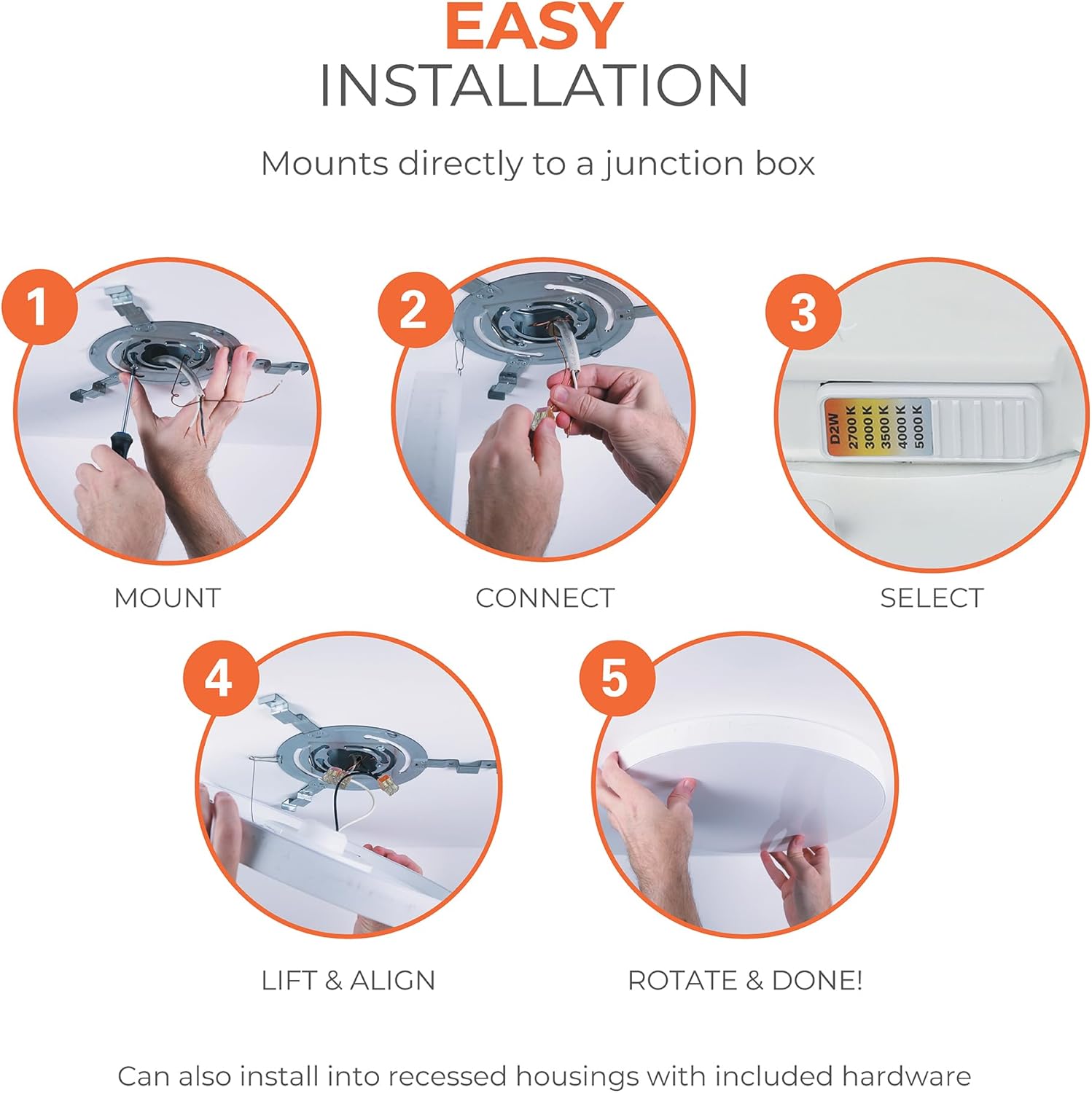 EASY
INSTALLATION

Mounts directly to a junction box

1

MOUNT

2

CONNECT

3

D2W
2700 K
3000 K
3500 K
4000 K
5000 K

SELECT

4

LIFT & ALIGN

5

ROTATE & DONE!

Can also install into recessed housings with included hardware