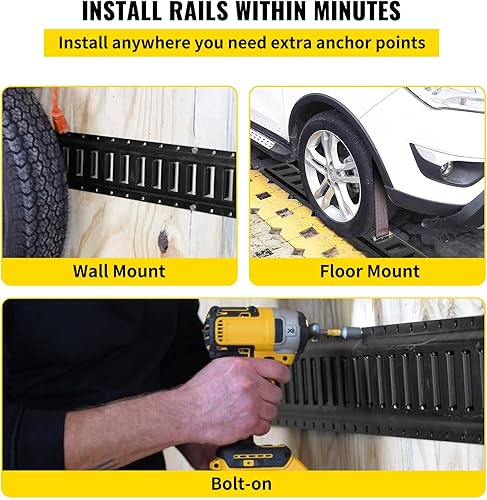 INSTALL RAILS WITHIN MINUTES

Install anywhere you need extra anchor points

Wall Mount

Floor Mount

XR

Bolt-on